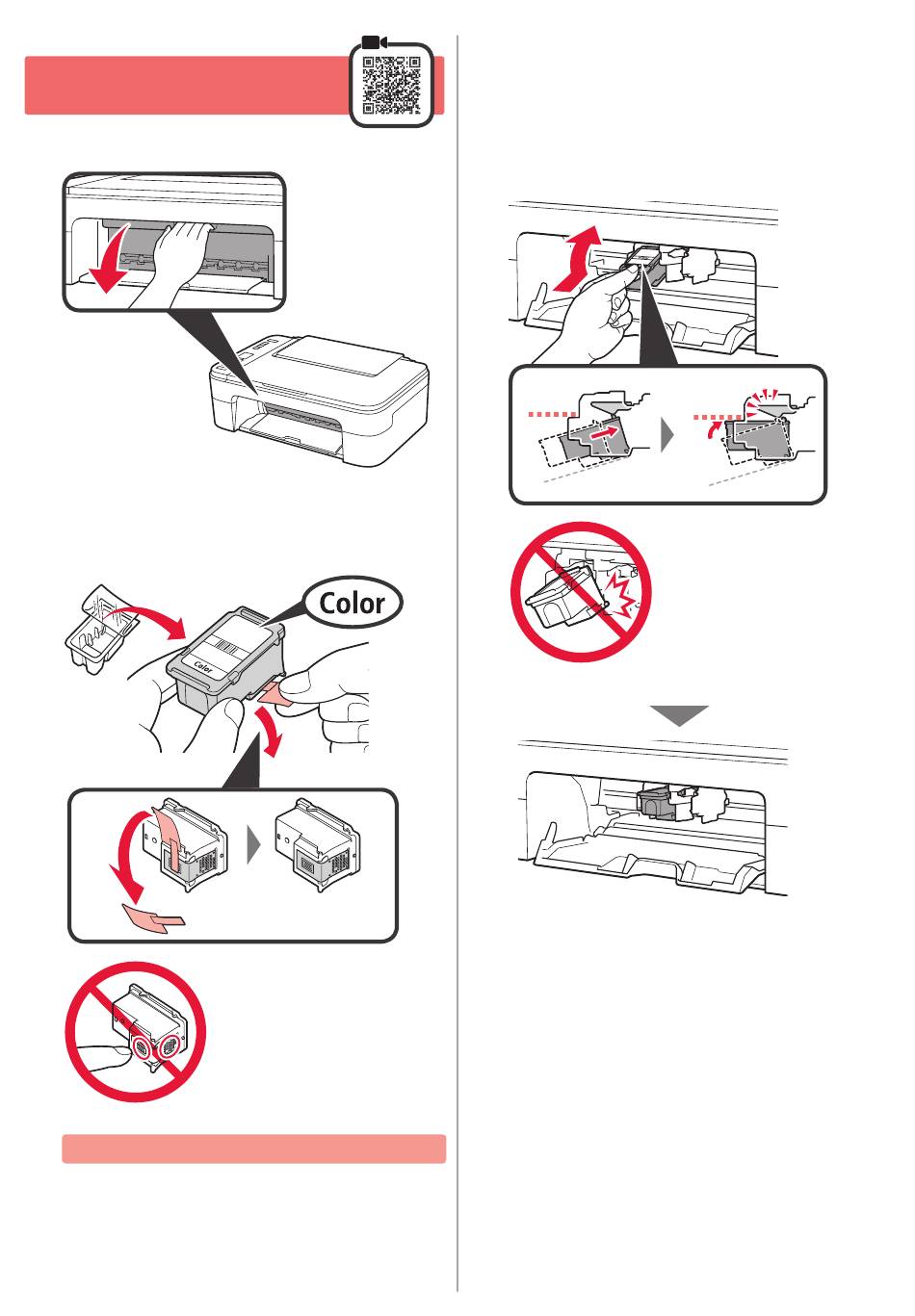 Color

Color