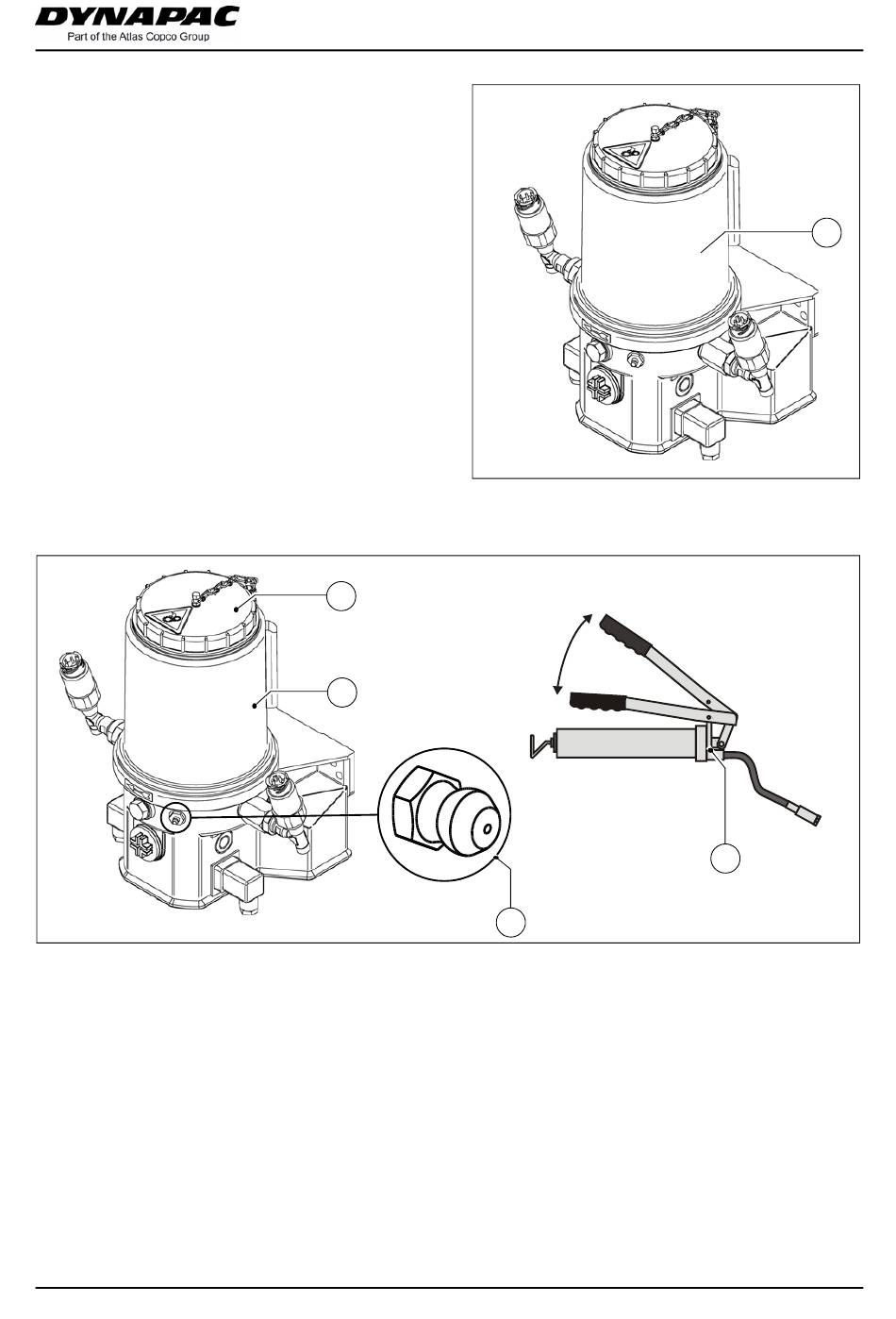 DYNAPAC
Part of the Atlas Copco Group