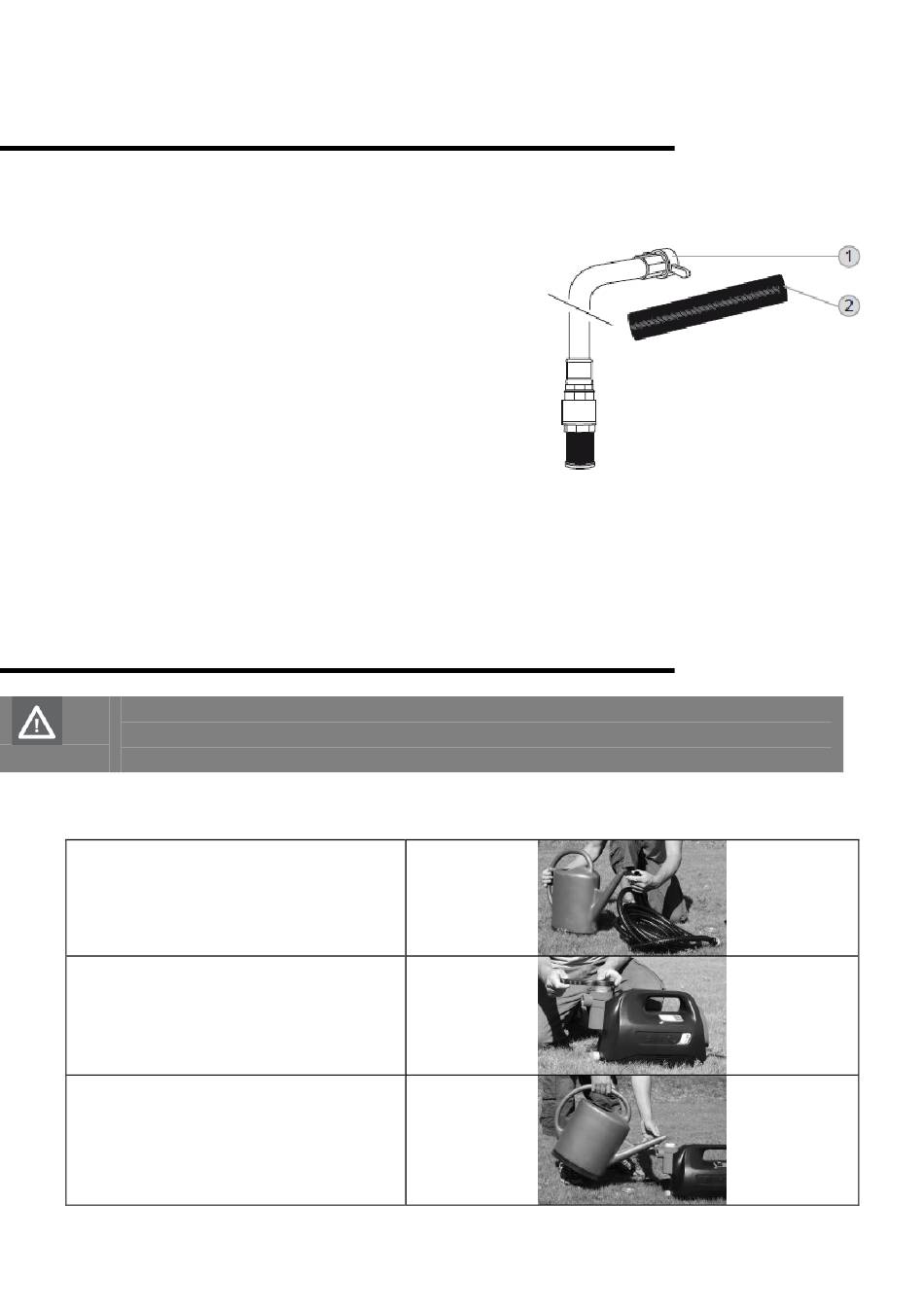 1
2