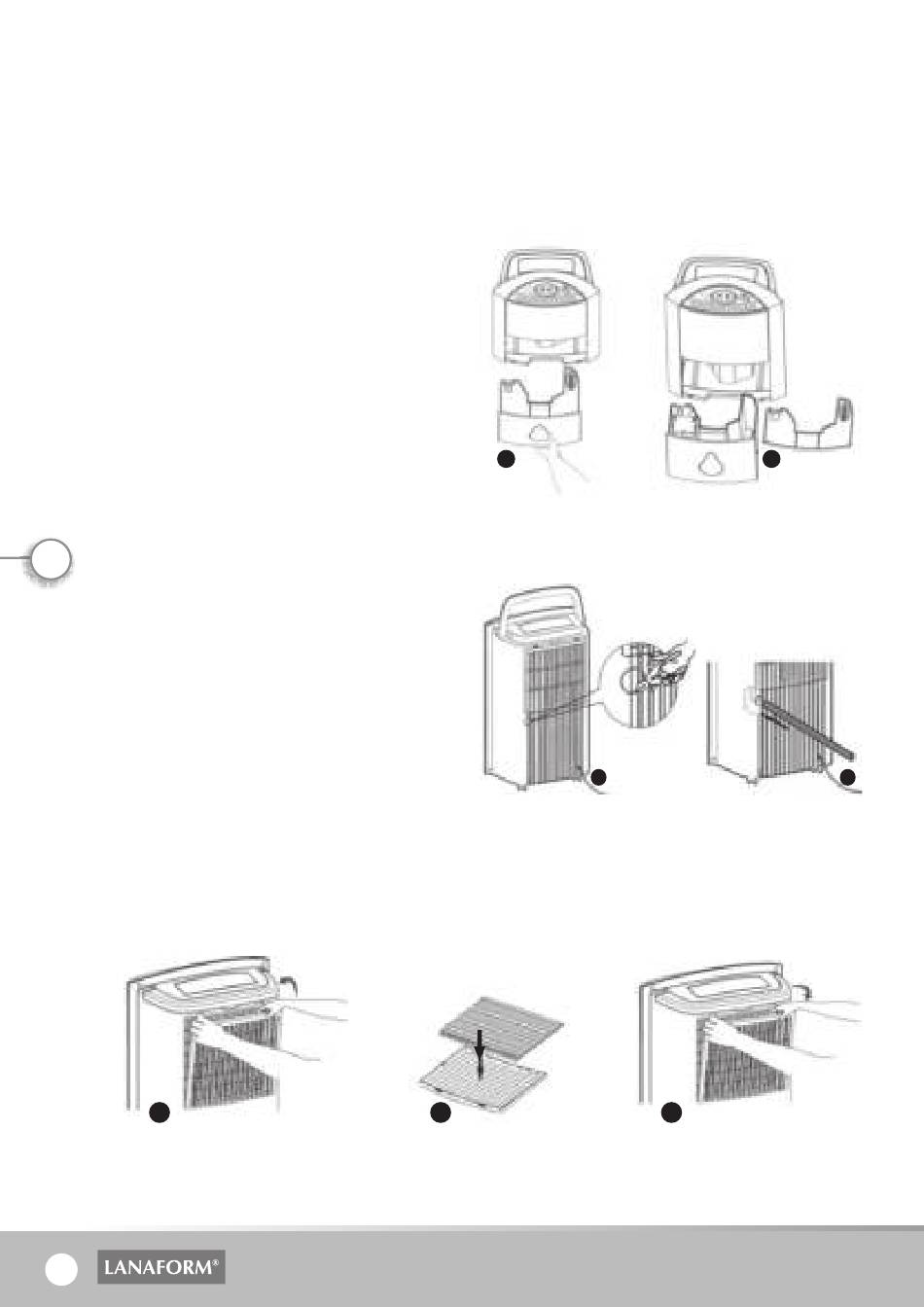 LANAFORM®