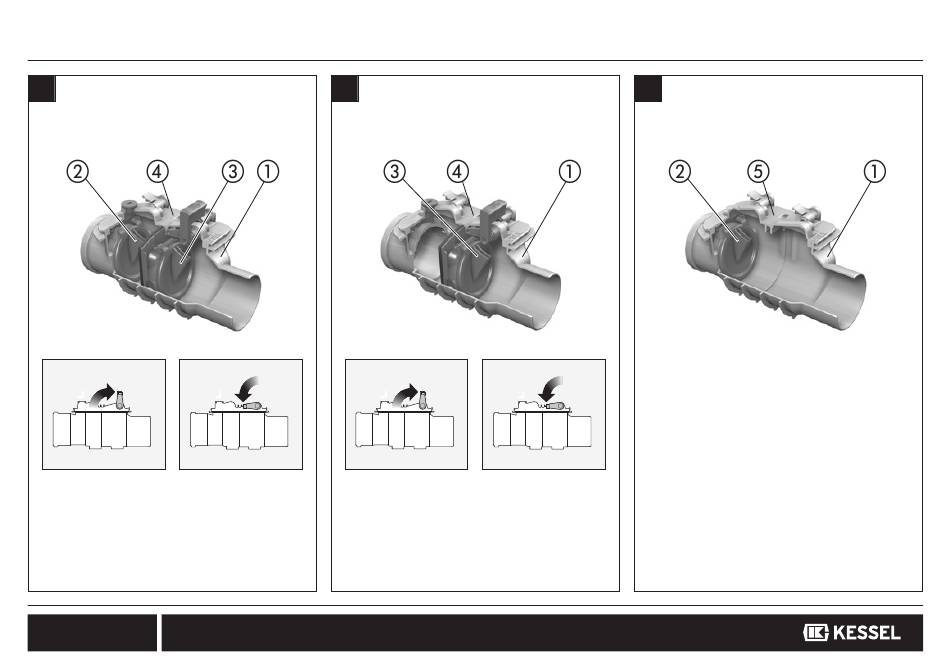 ② ④ ③ ①

③ ④ ①

② ⑤ ①

KESSEL