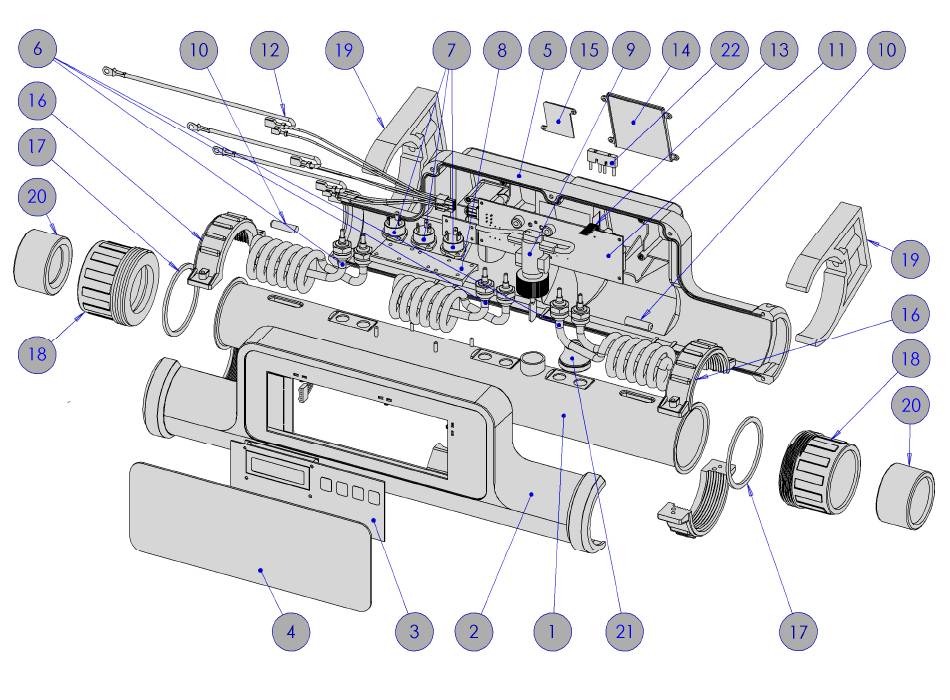 6
10
12
19
7
8
5
15
9
14
22
13
11
10
16
17
20
18
19
16
18
20
4
3
2
1
21
17