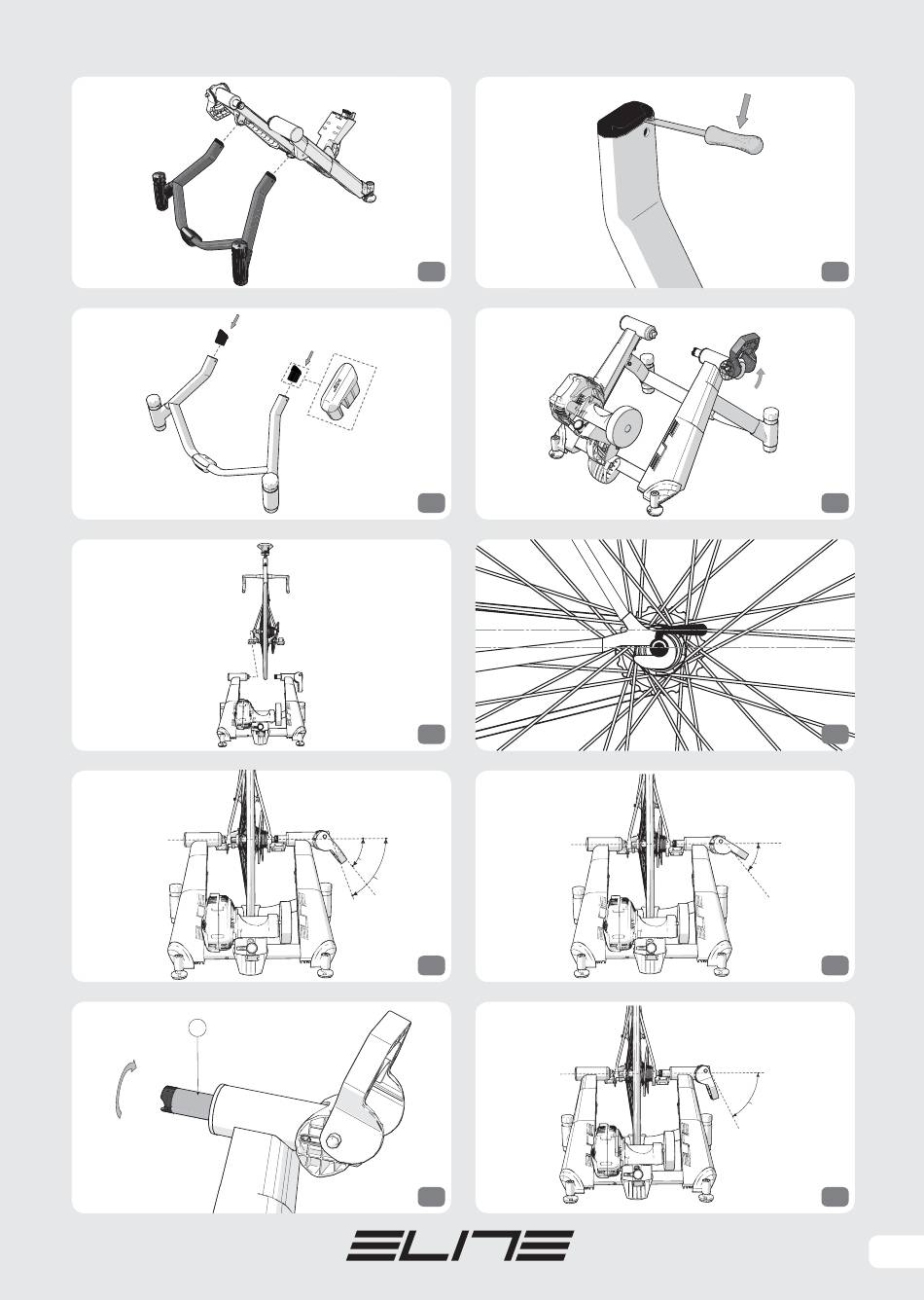 ELITE