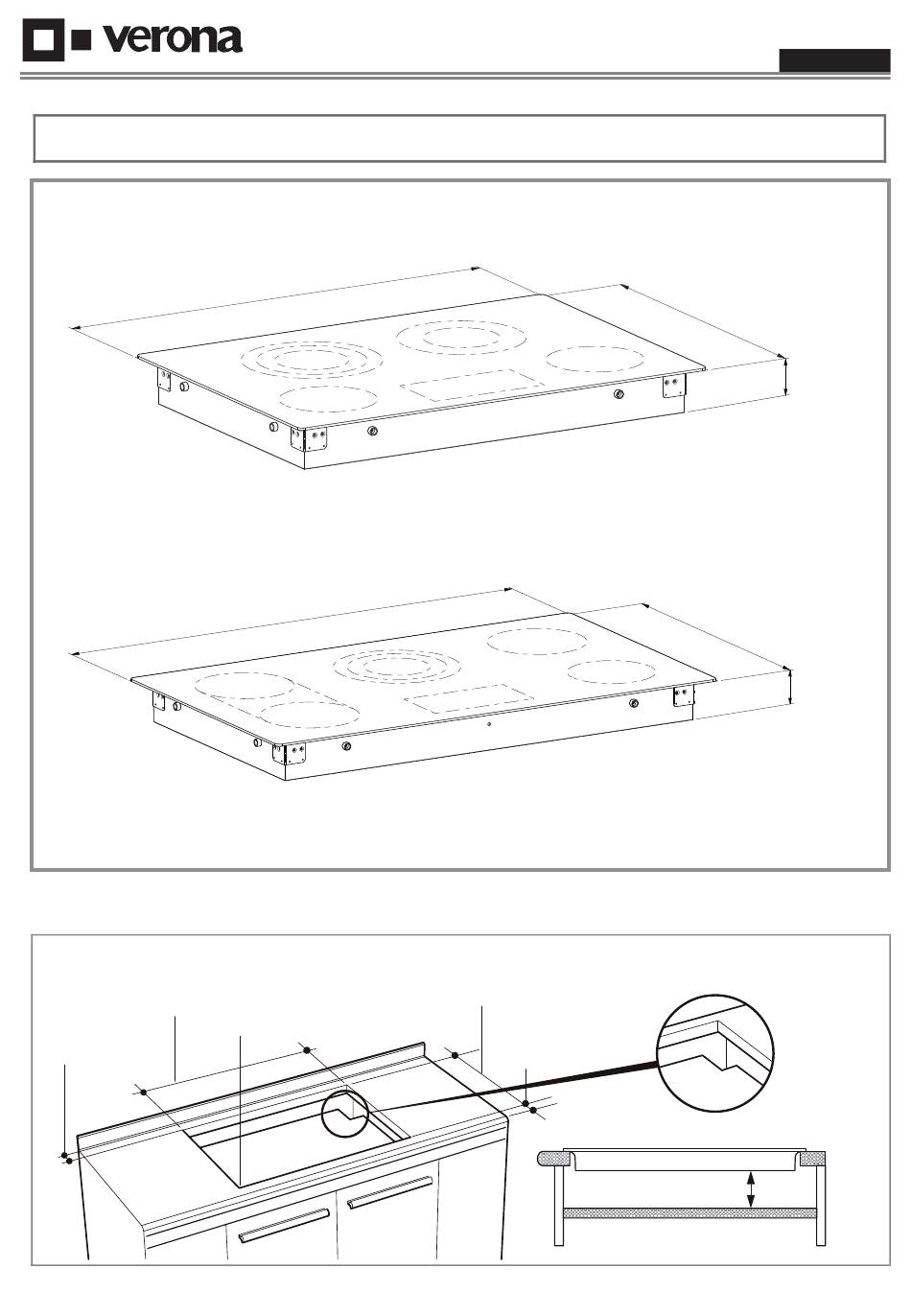 verona