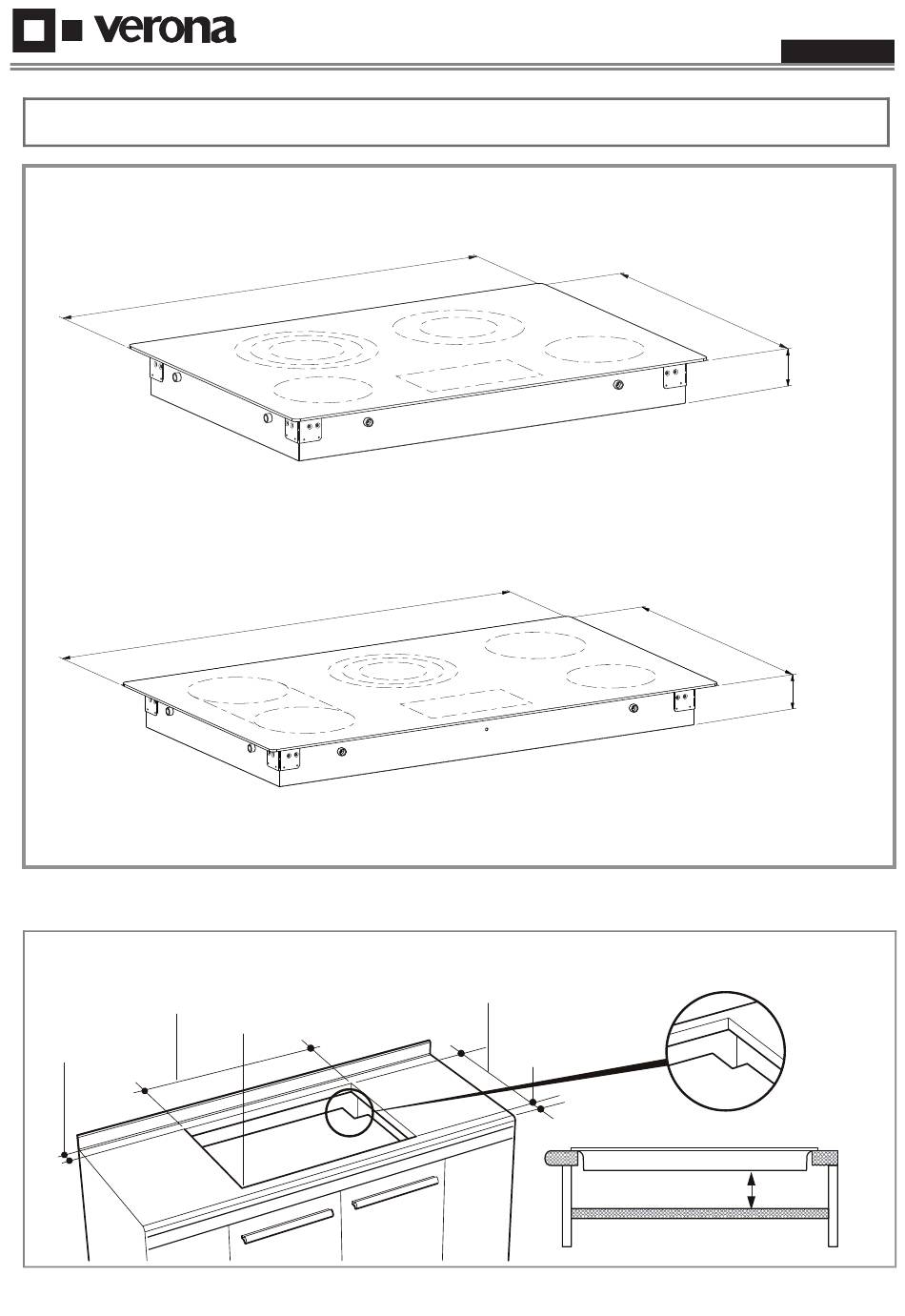 verona