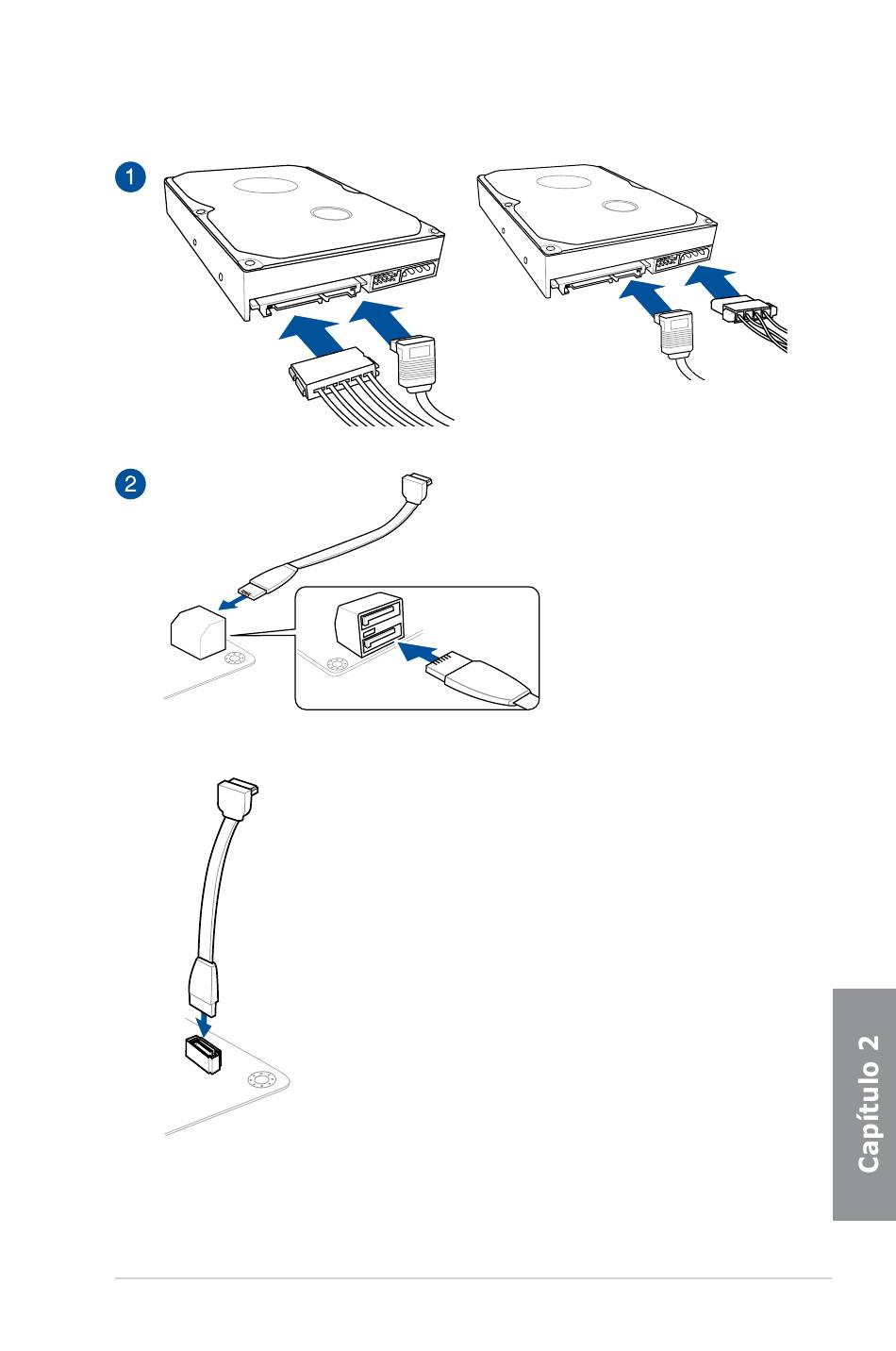 1

2

Capítulo 2