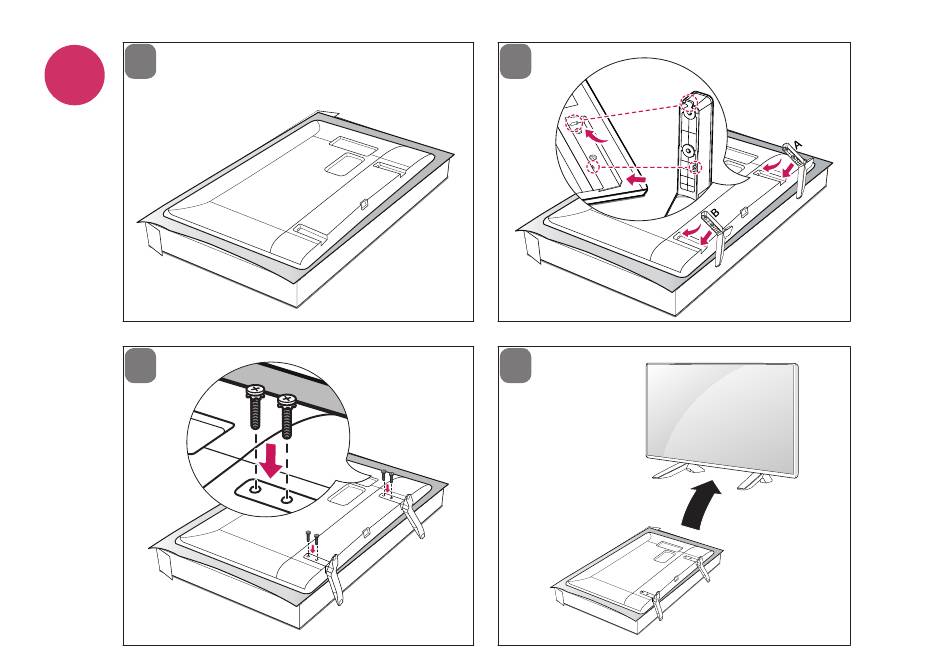 A

B