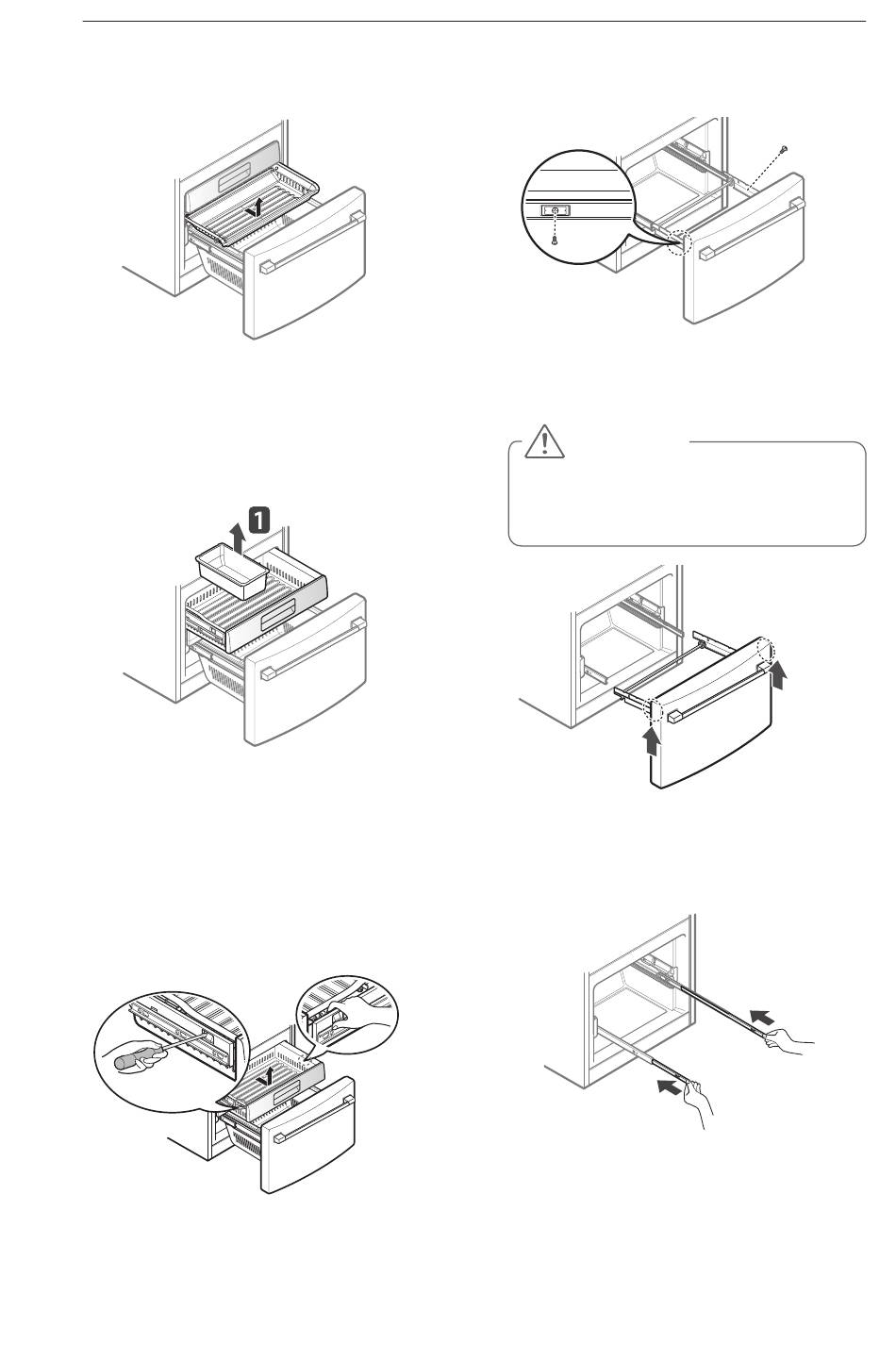 1