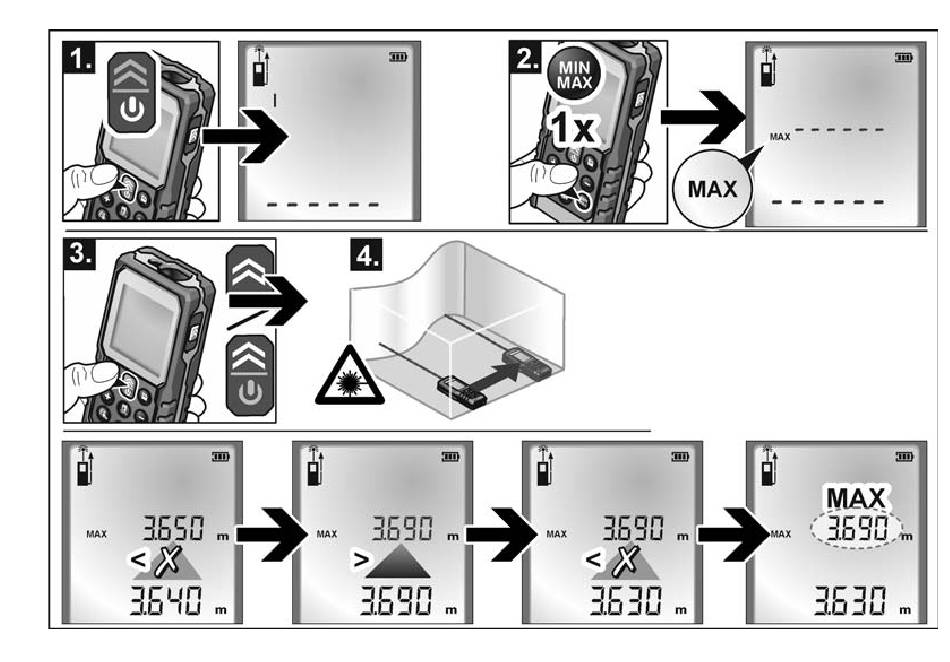 1.

2.

MIN MAX

1x

MAX

MAX

3.

4.

MAX 3.650 m
<
3.640 m

MAX 3.690 m
>
3.690 m

MAX 3.690 m
<
3.630 m

MAX
MAX 3.690 m
3.630 m