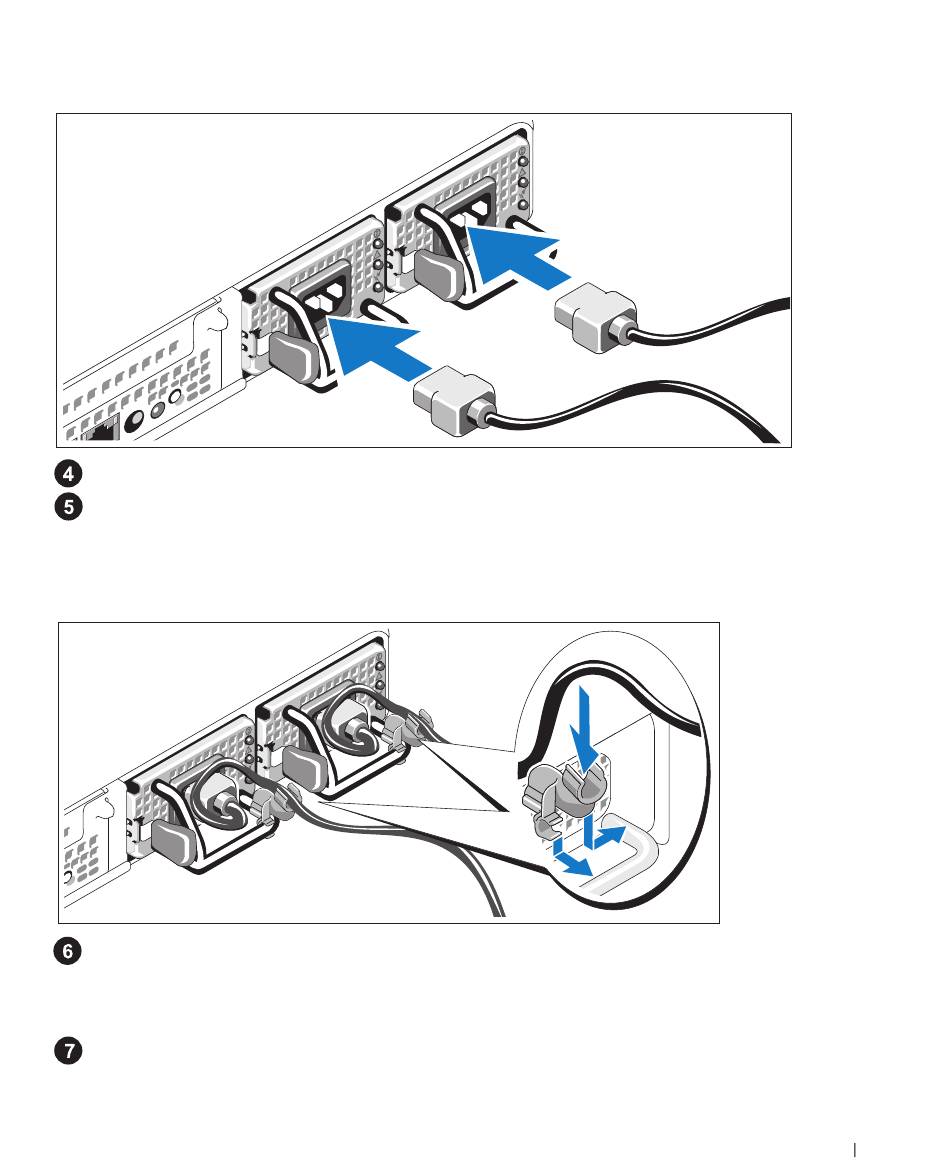 4

5

6

7