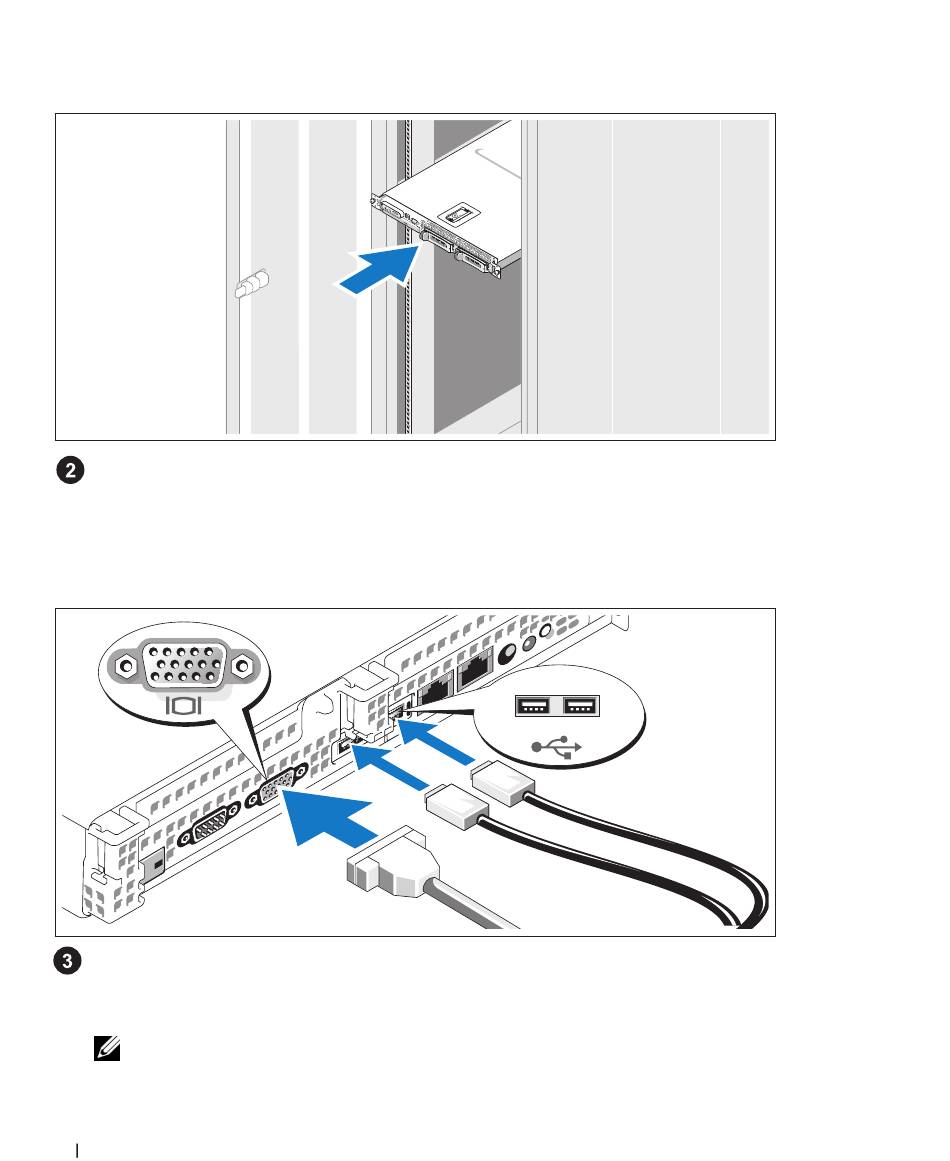 2

3