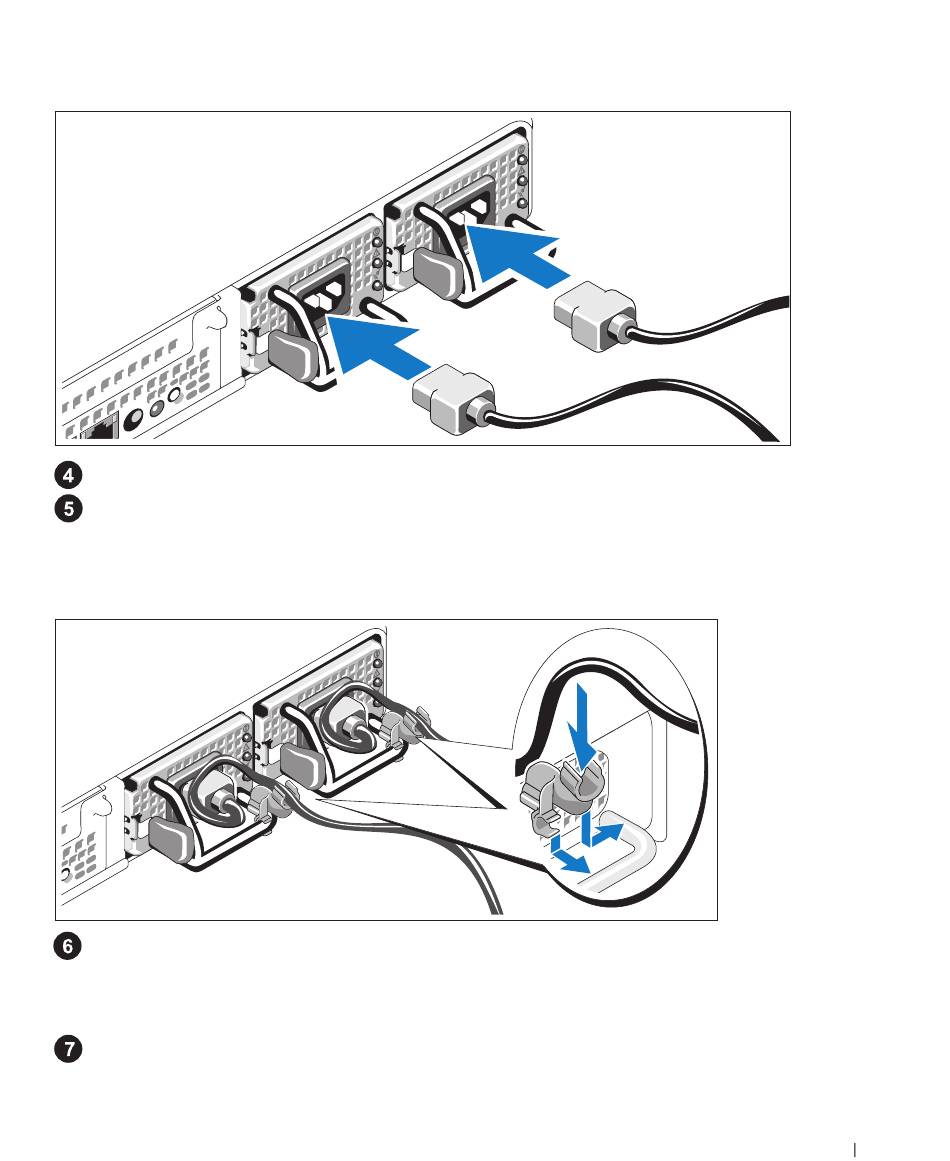 4
5
6
7