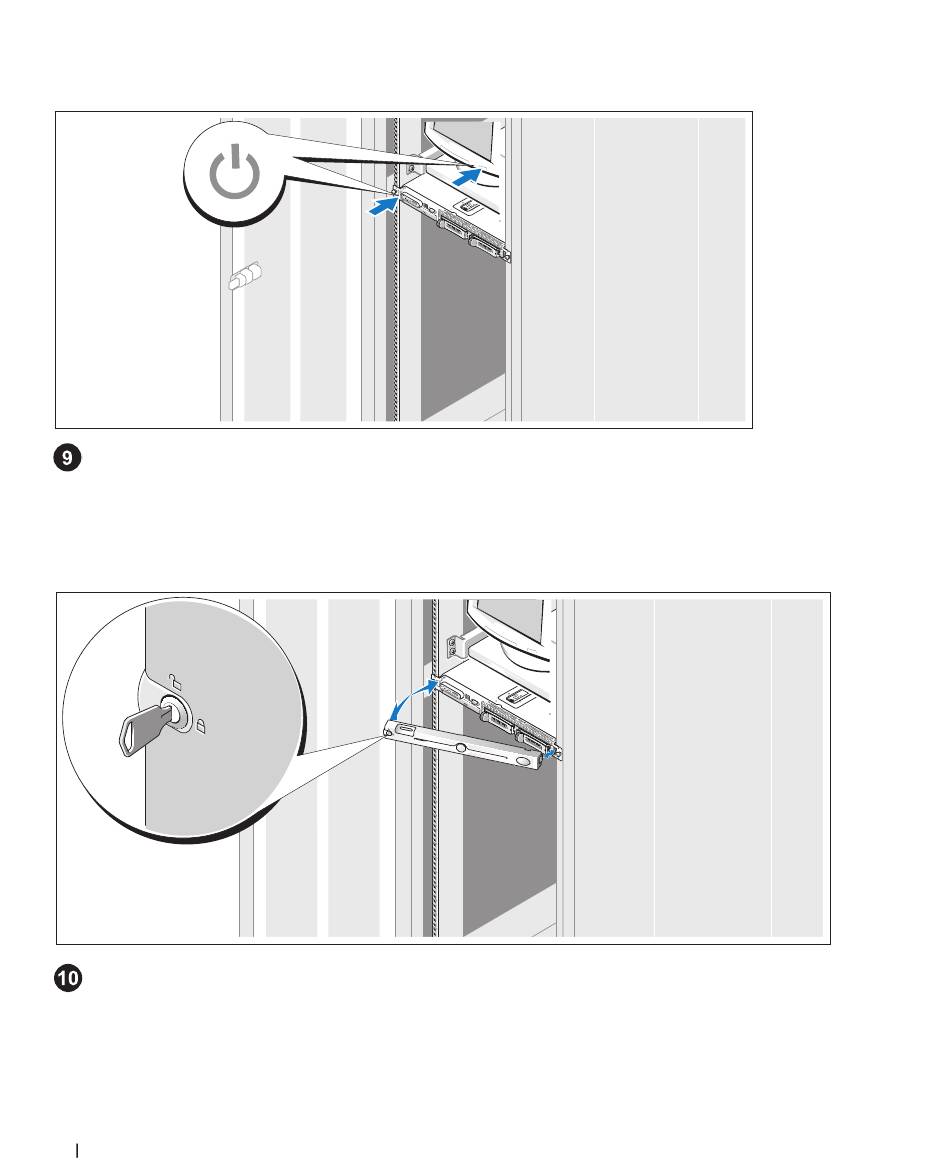 9

10