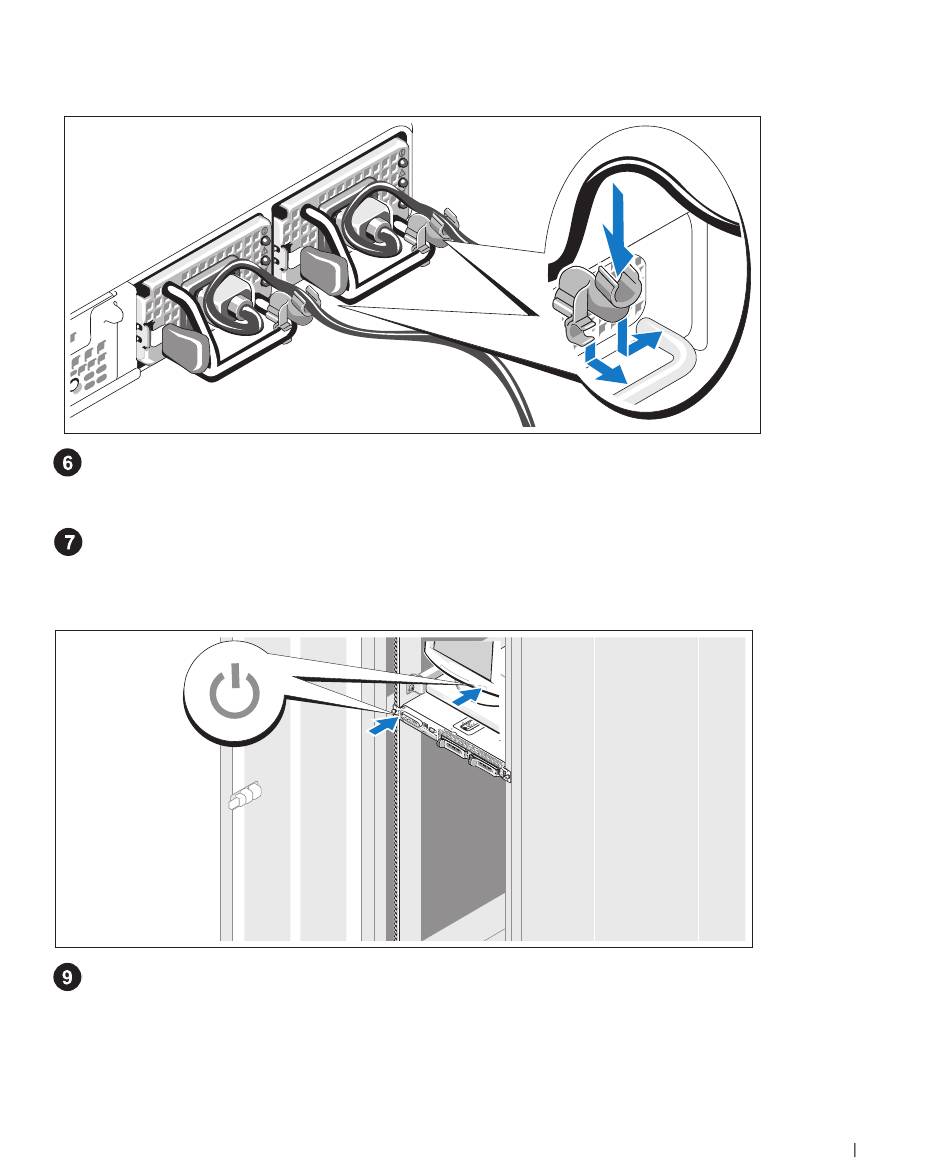 6

7

9