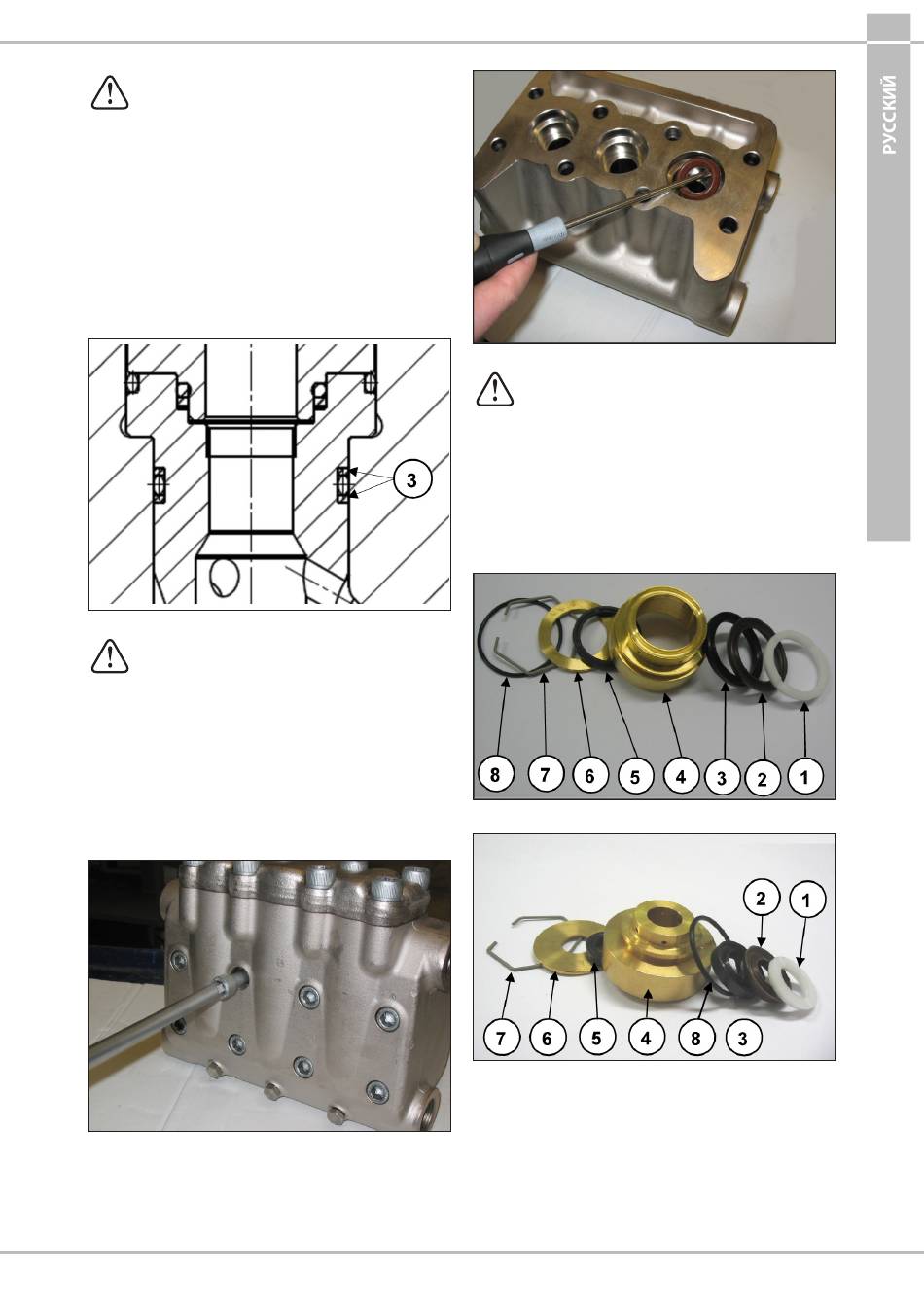 РУССКИЙ

3

8 7 6 5 4 3 2 1

2 1

7 6 5 4 8 3