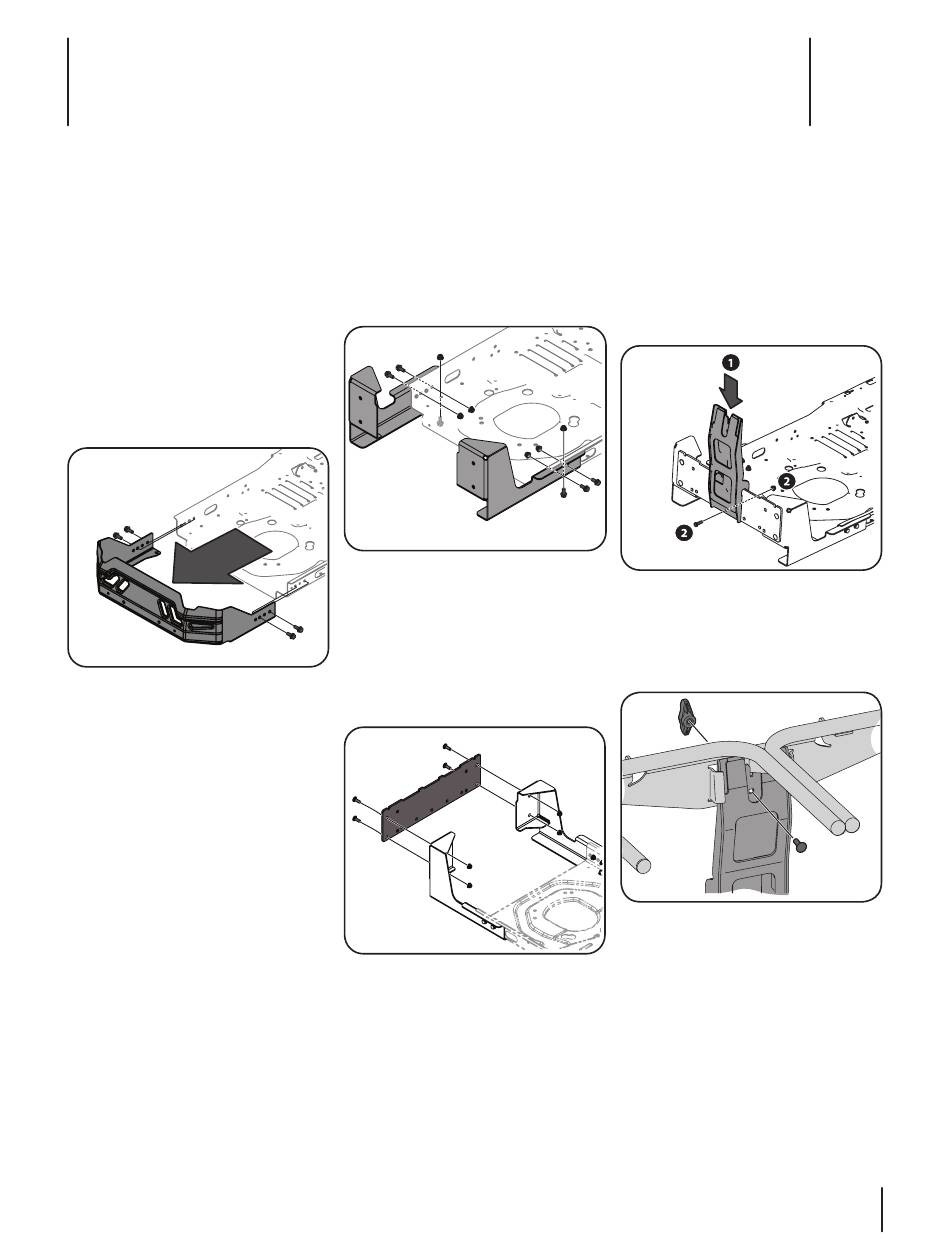 1

2

2