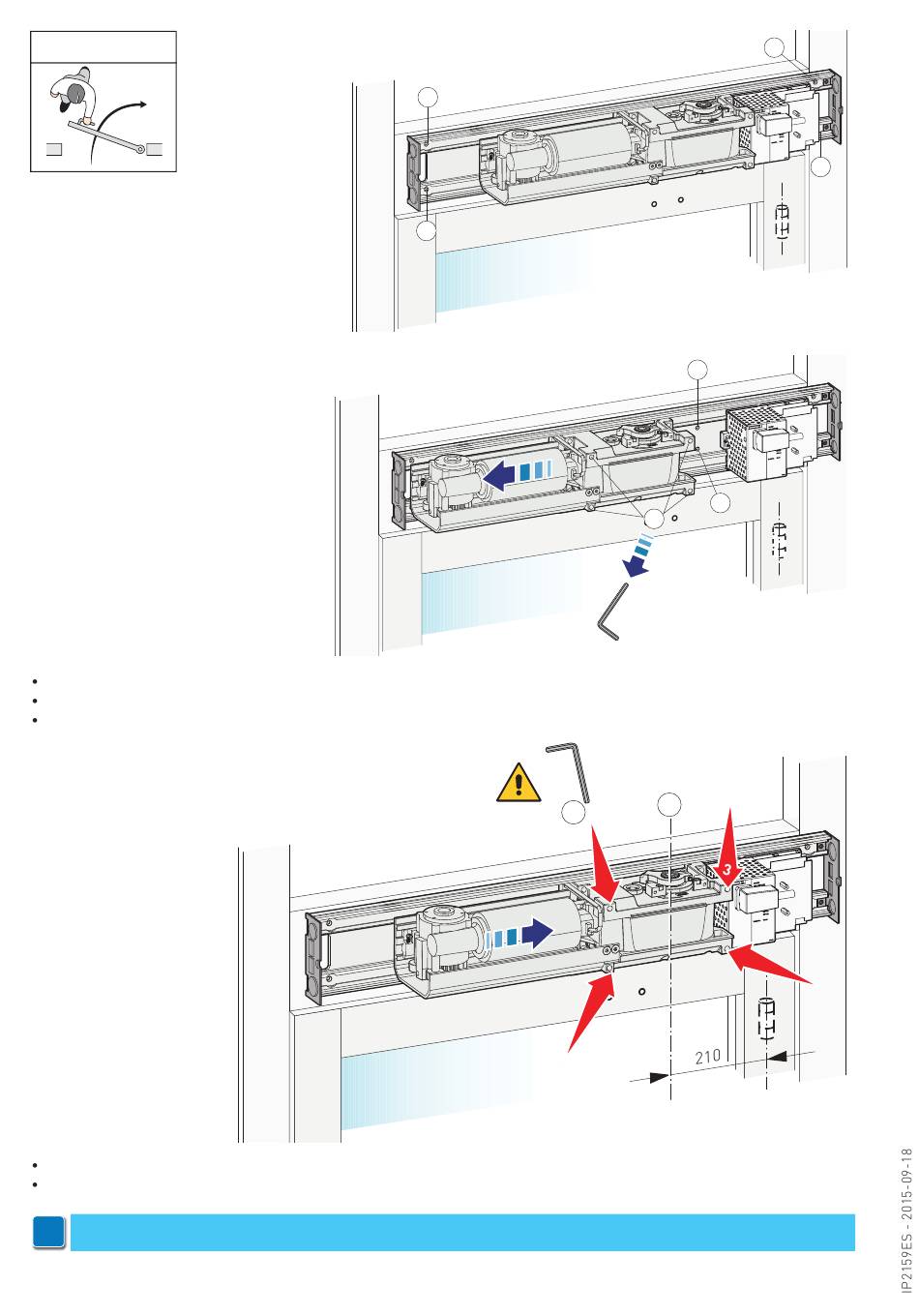 3

210

IP2159ES - 2015-09-18