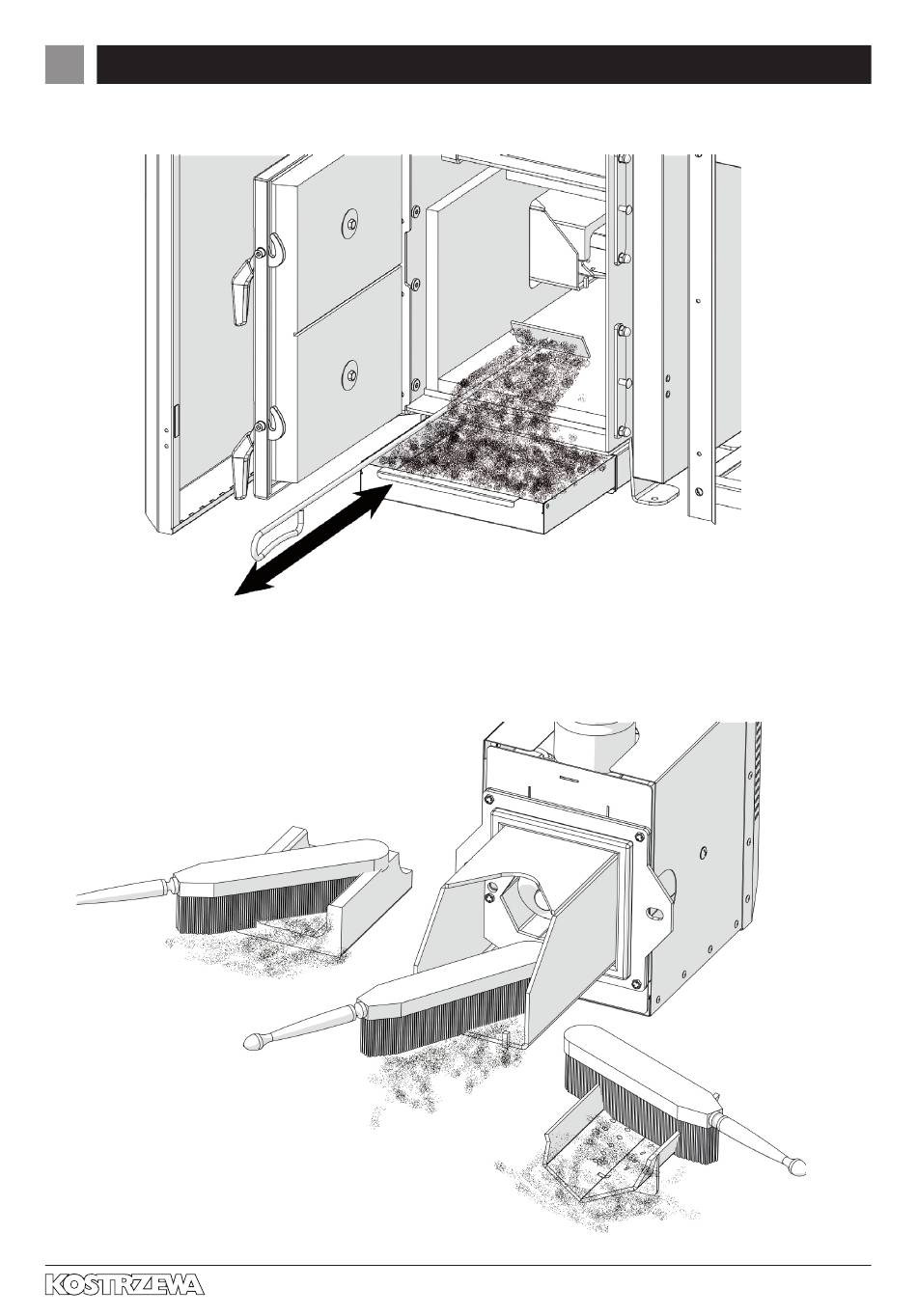 KOSTRZEWA