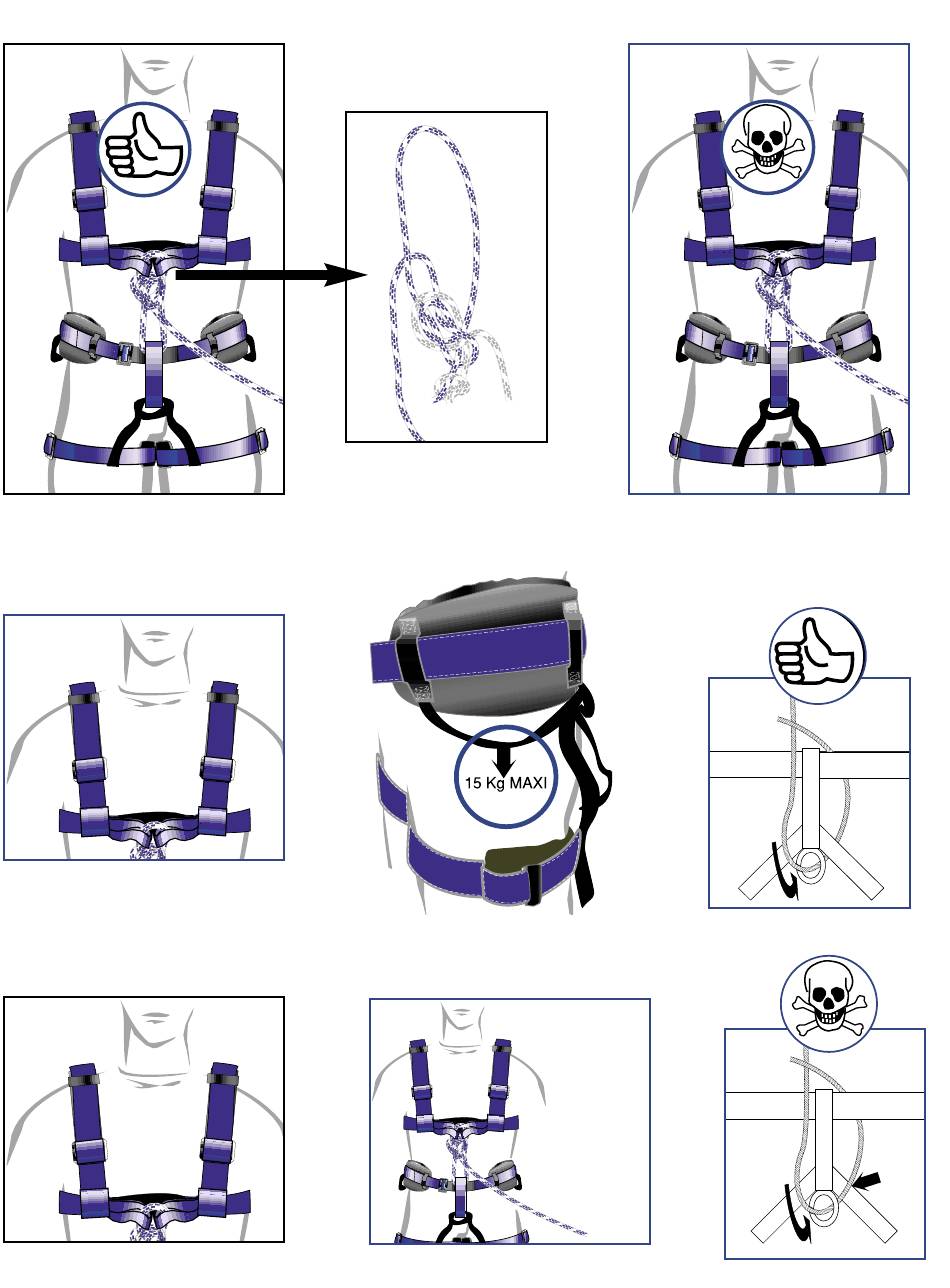 15 Kg MAXI