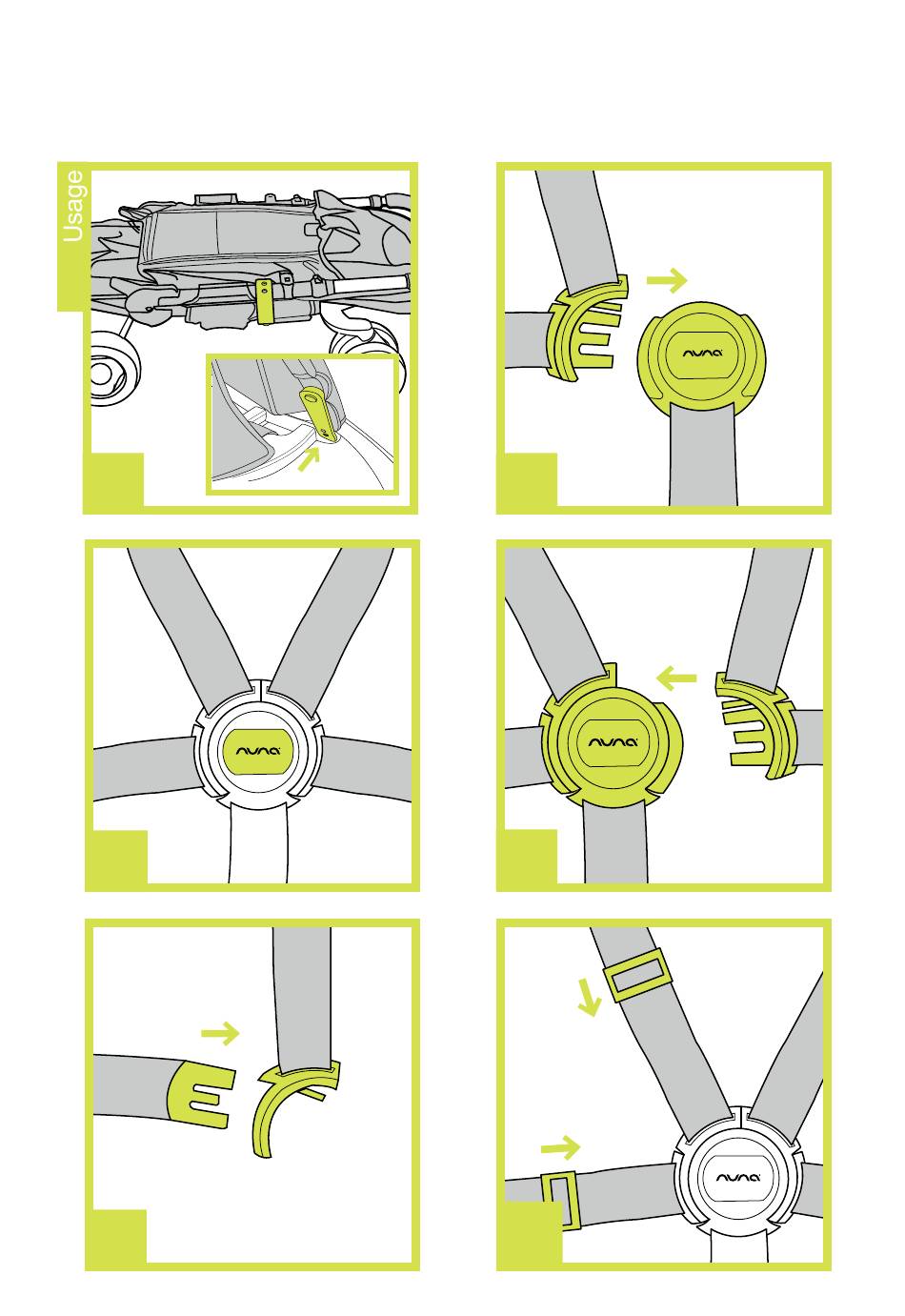 Usage

nuna

nuna

nuna

nuna