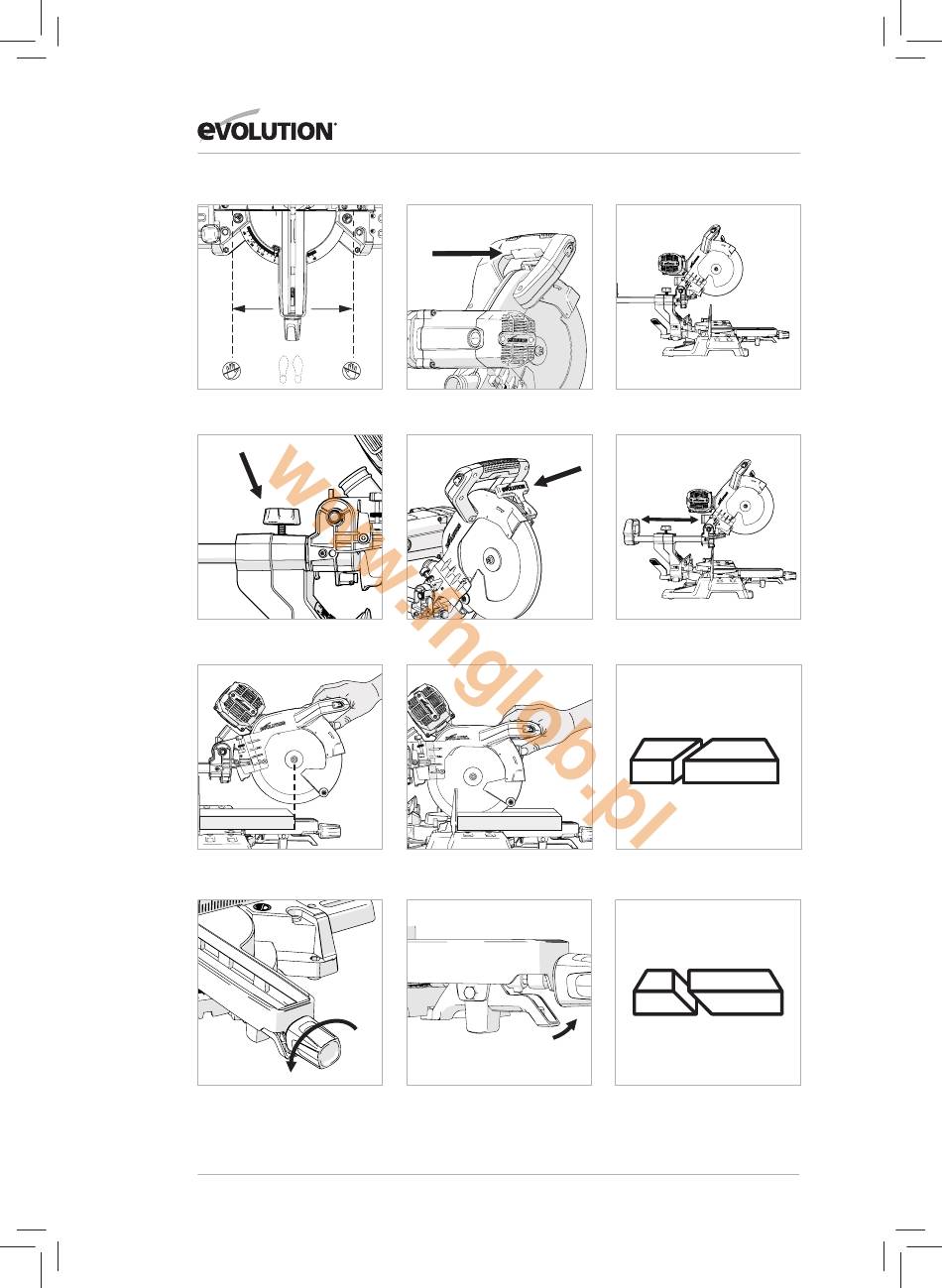 EVOLUTION

www.inglob.pl