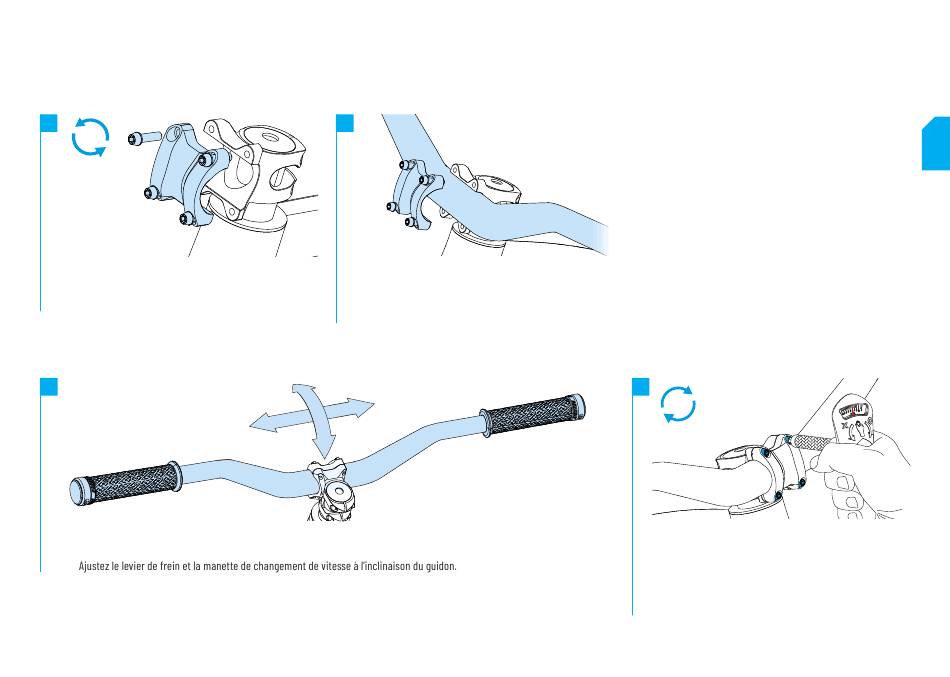 Ajustez le levier de frein et la manette de changement de vitesse à l'inclinaison du guidon.