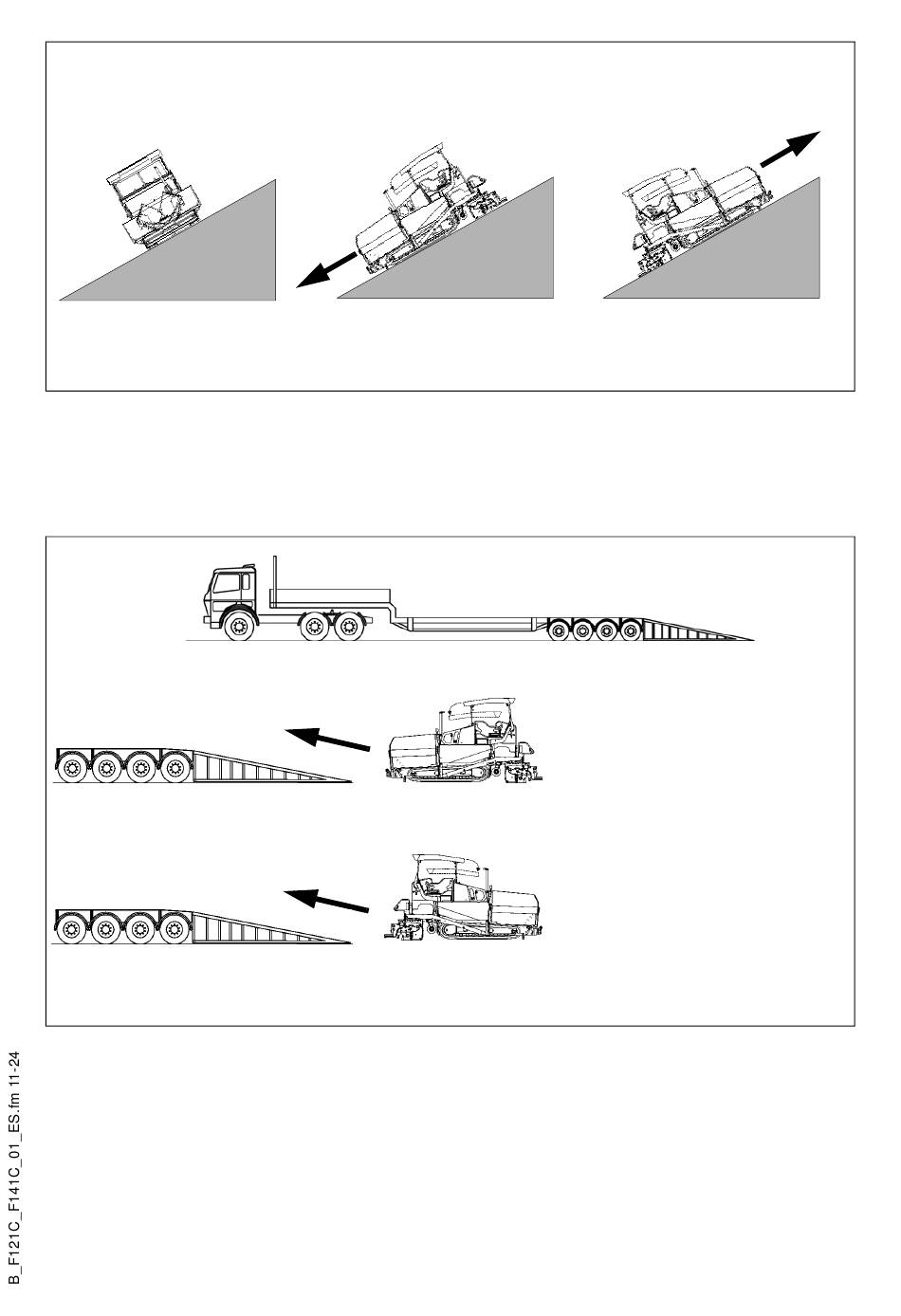 B_F121C_F141C_01_ES.fm 11-24