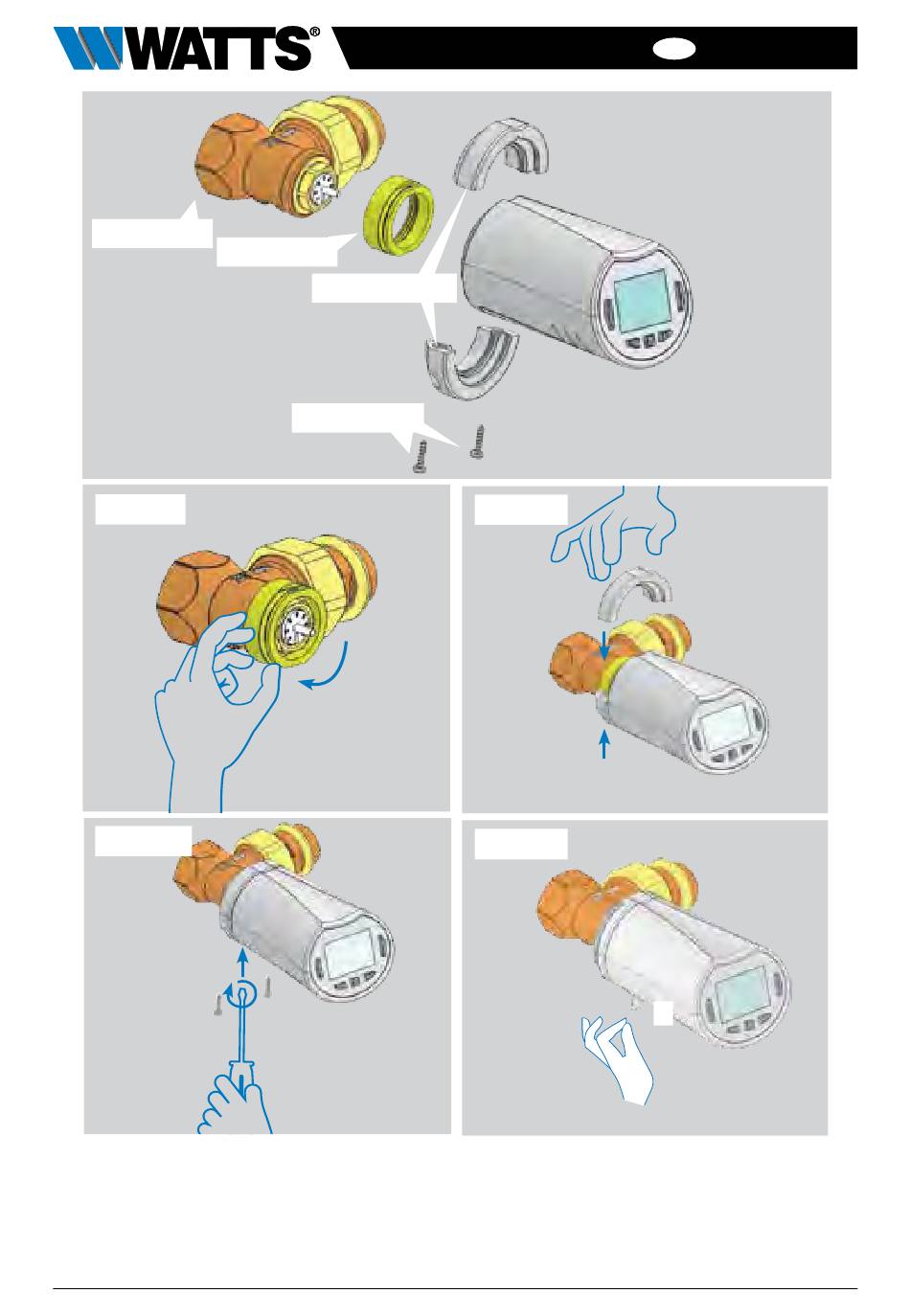 WATTS®