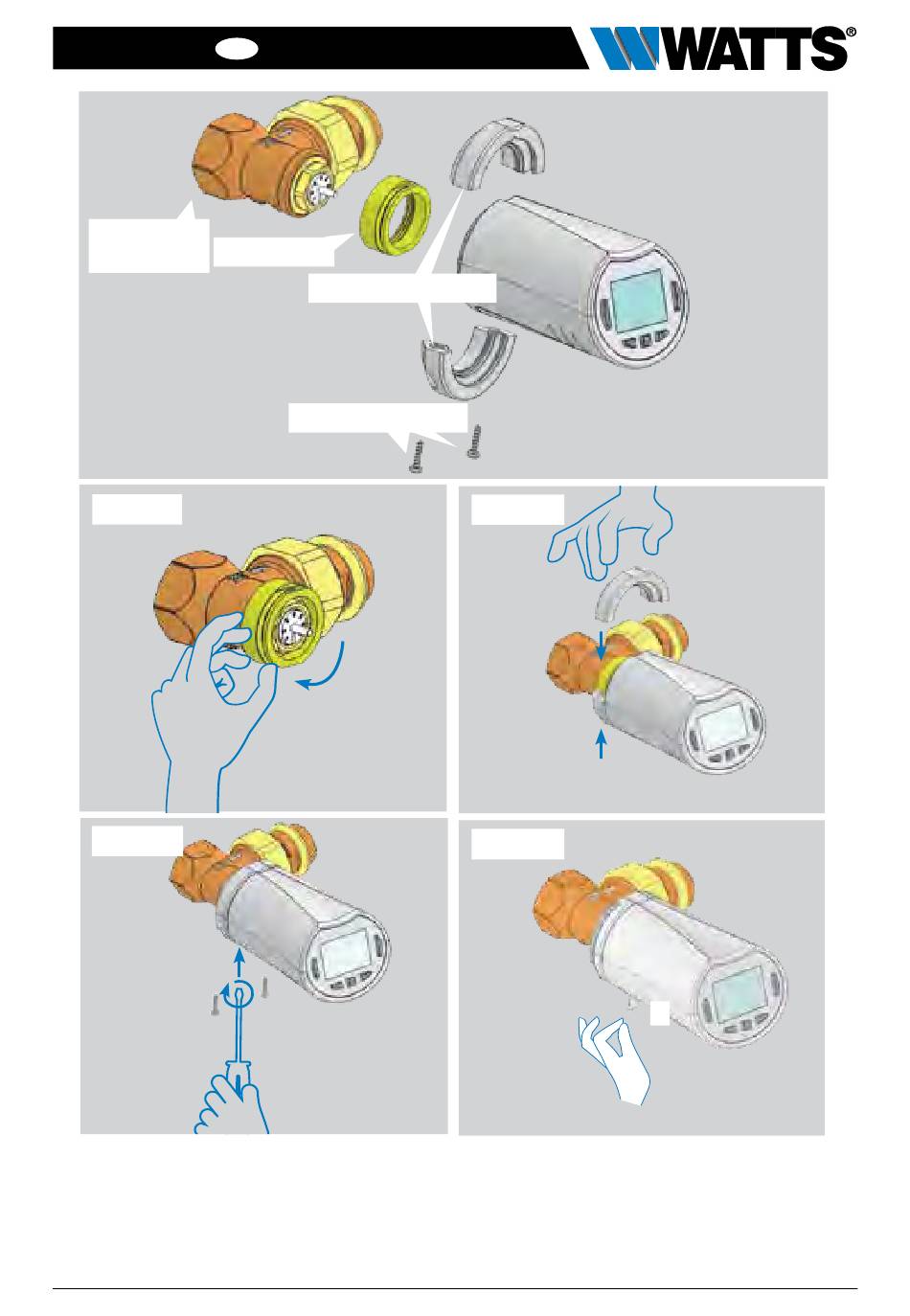 WATTS®