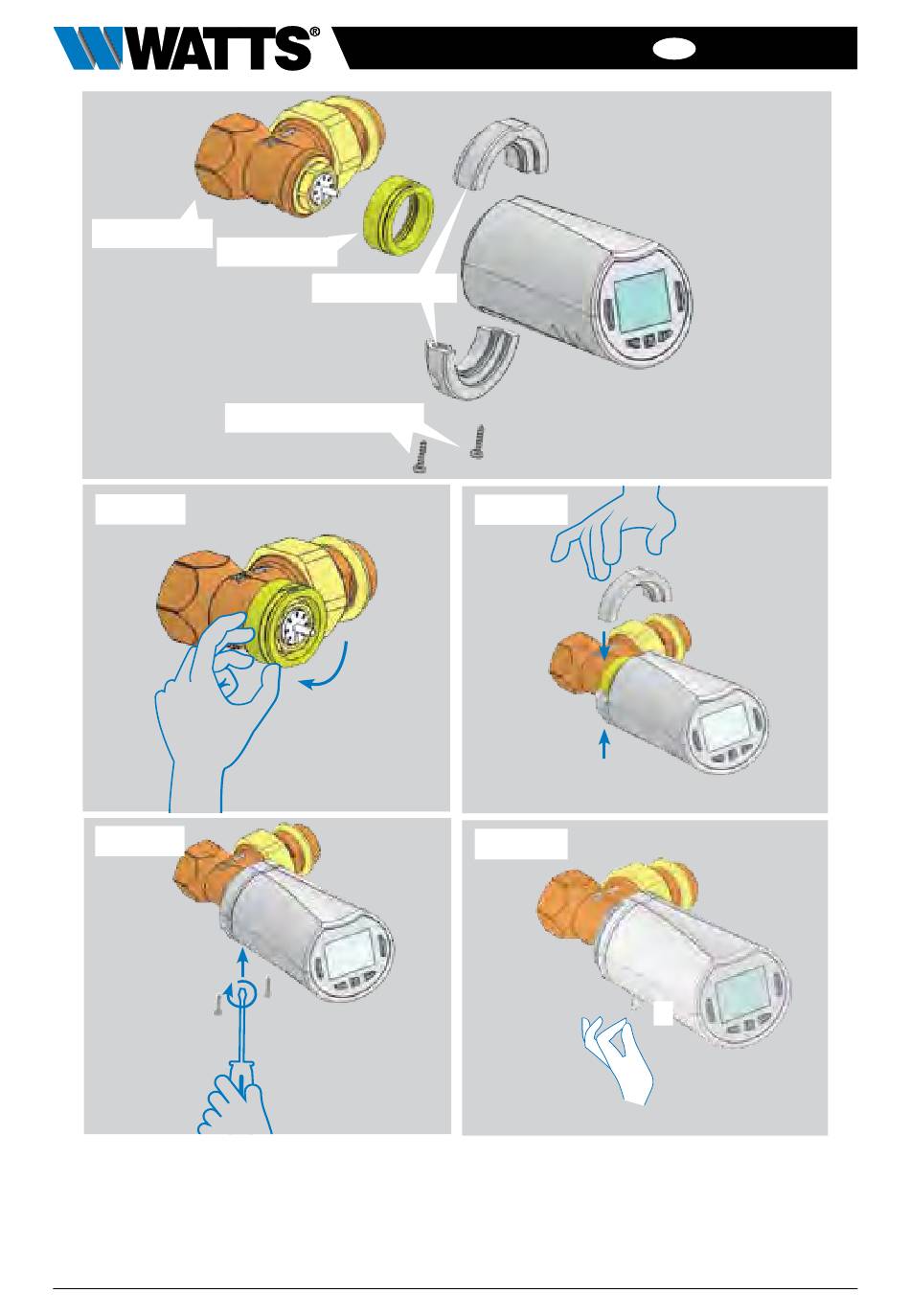 WATTS®