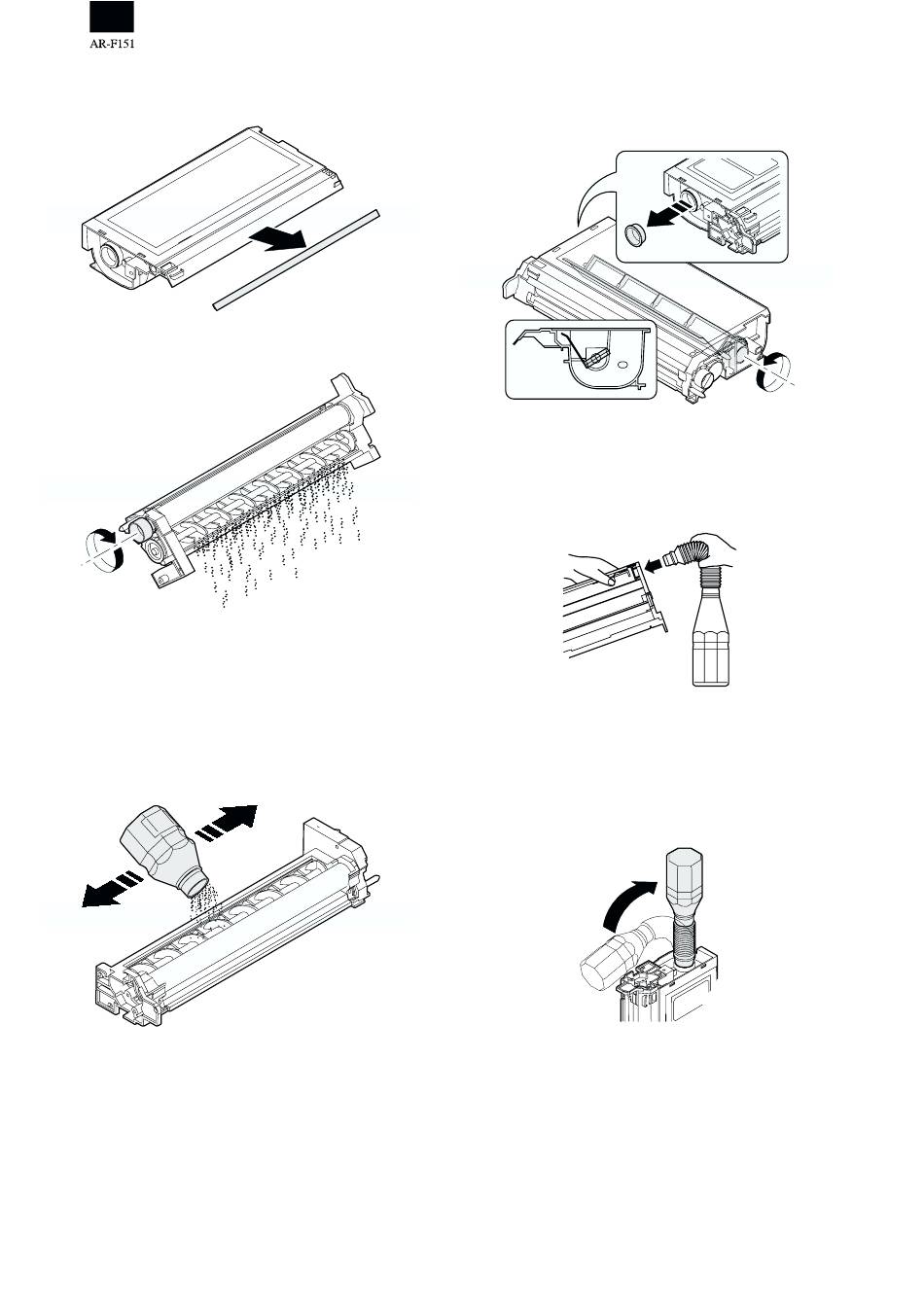 AR-F151