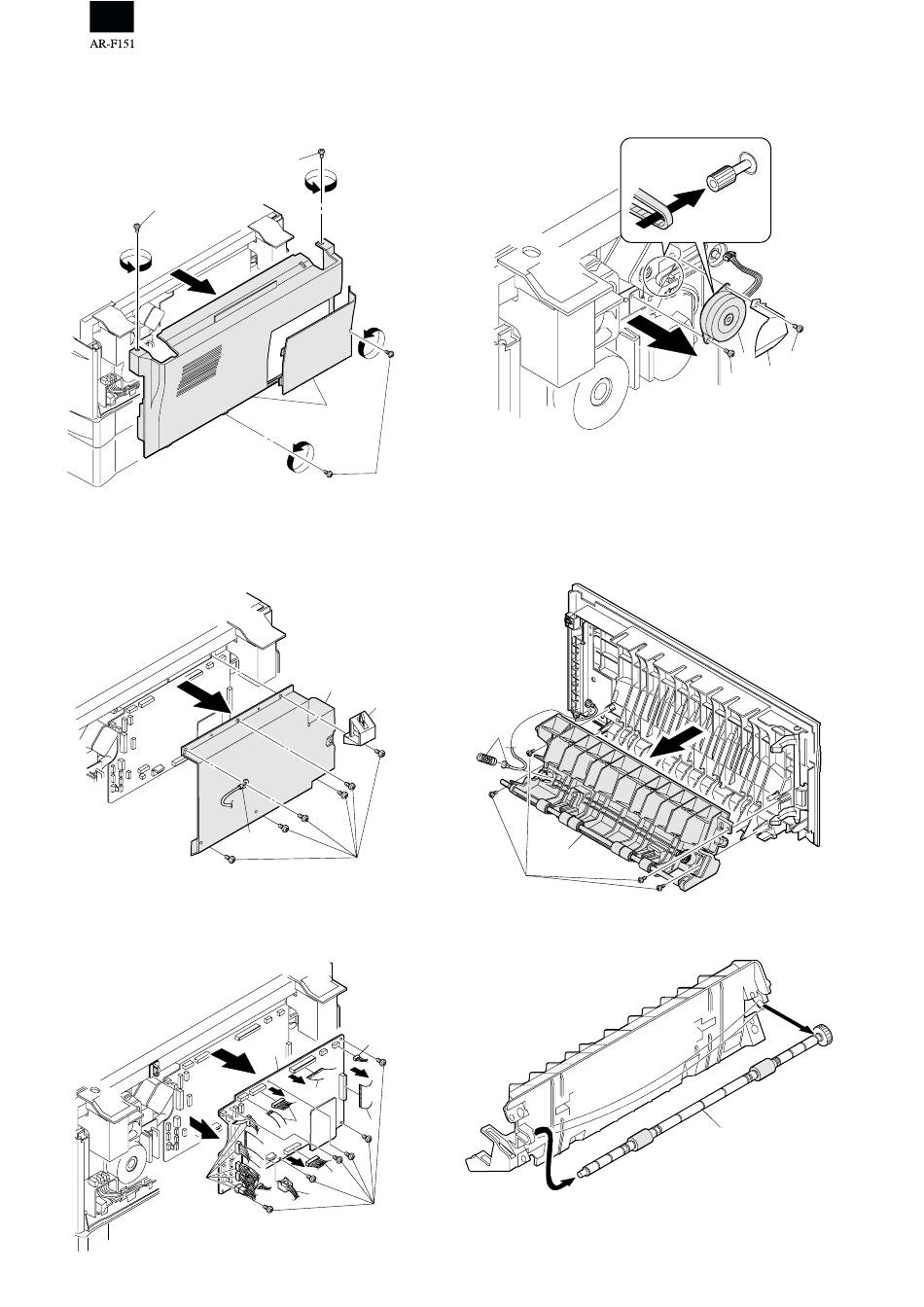 AR-F151