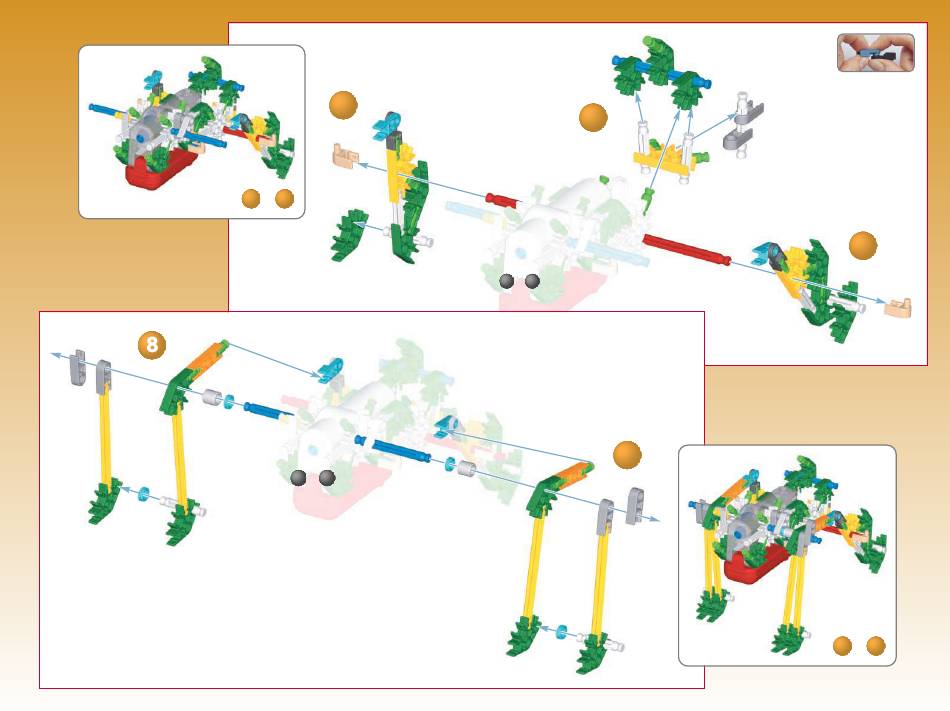 8