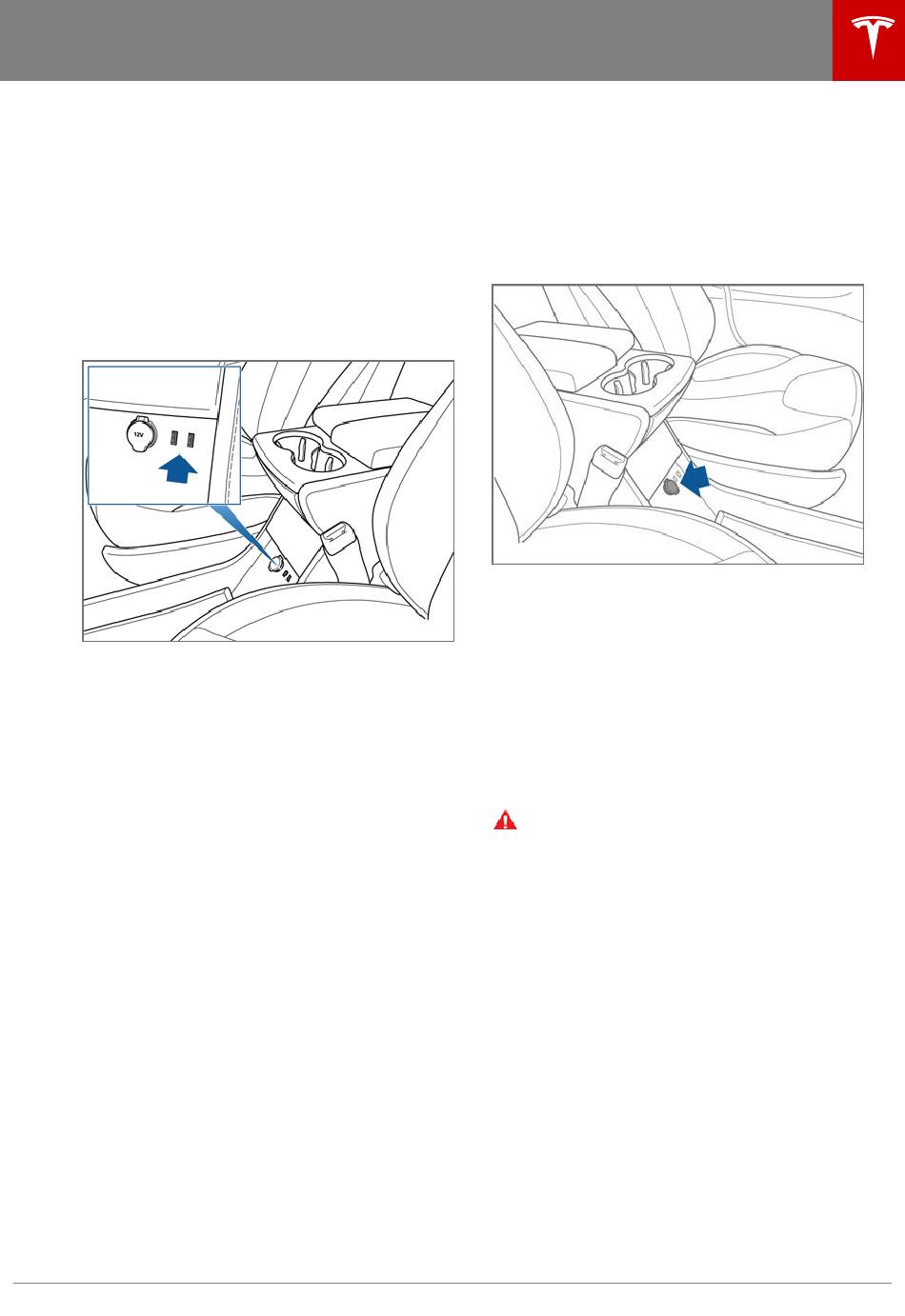 12V