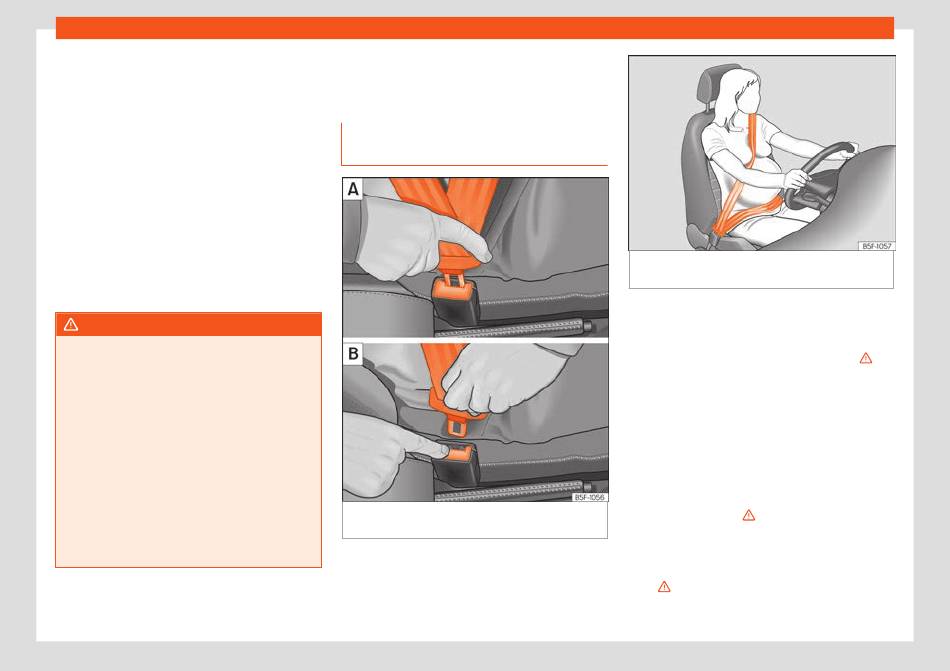 A

B

B5F-1056

B5F-1057