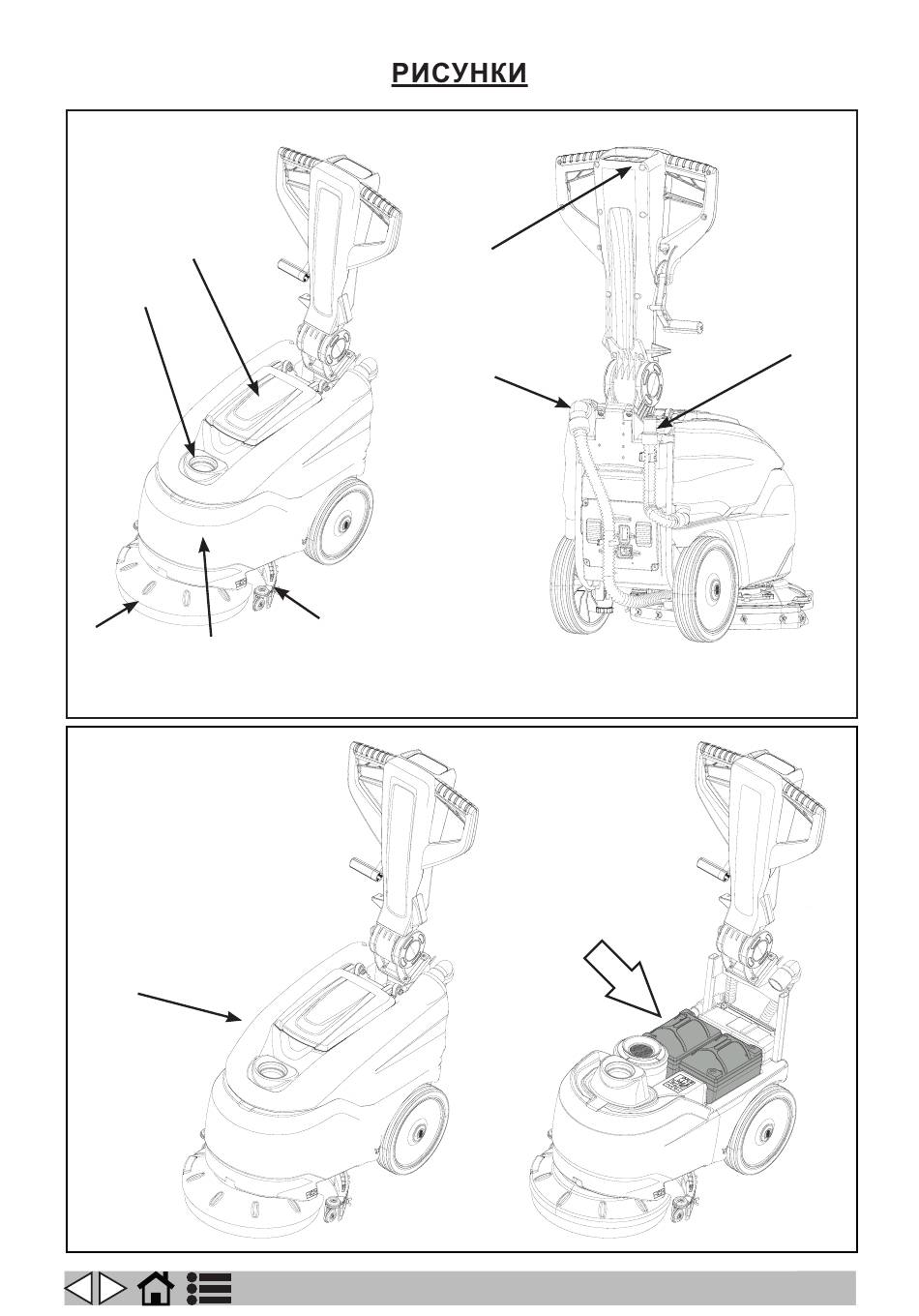 РИСУНКИ