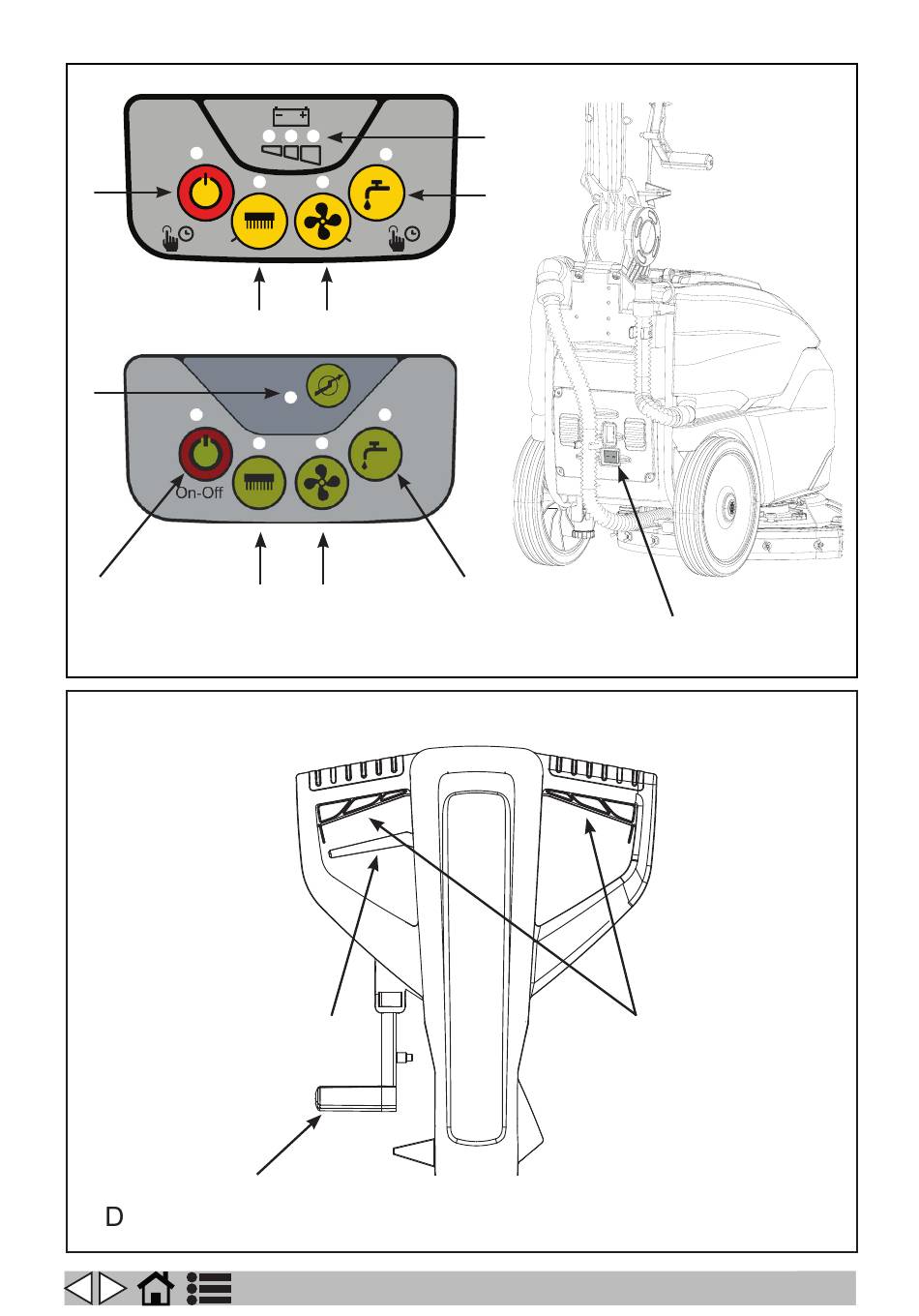 On-Off

D