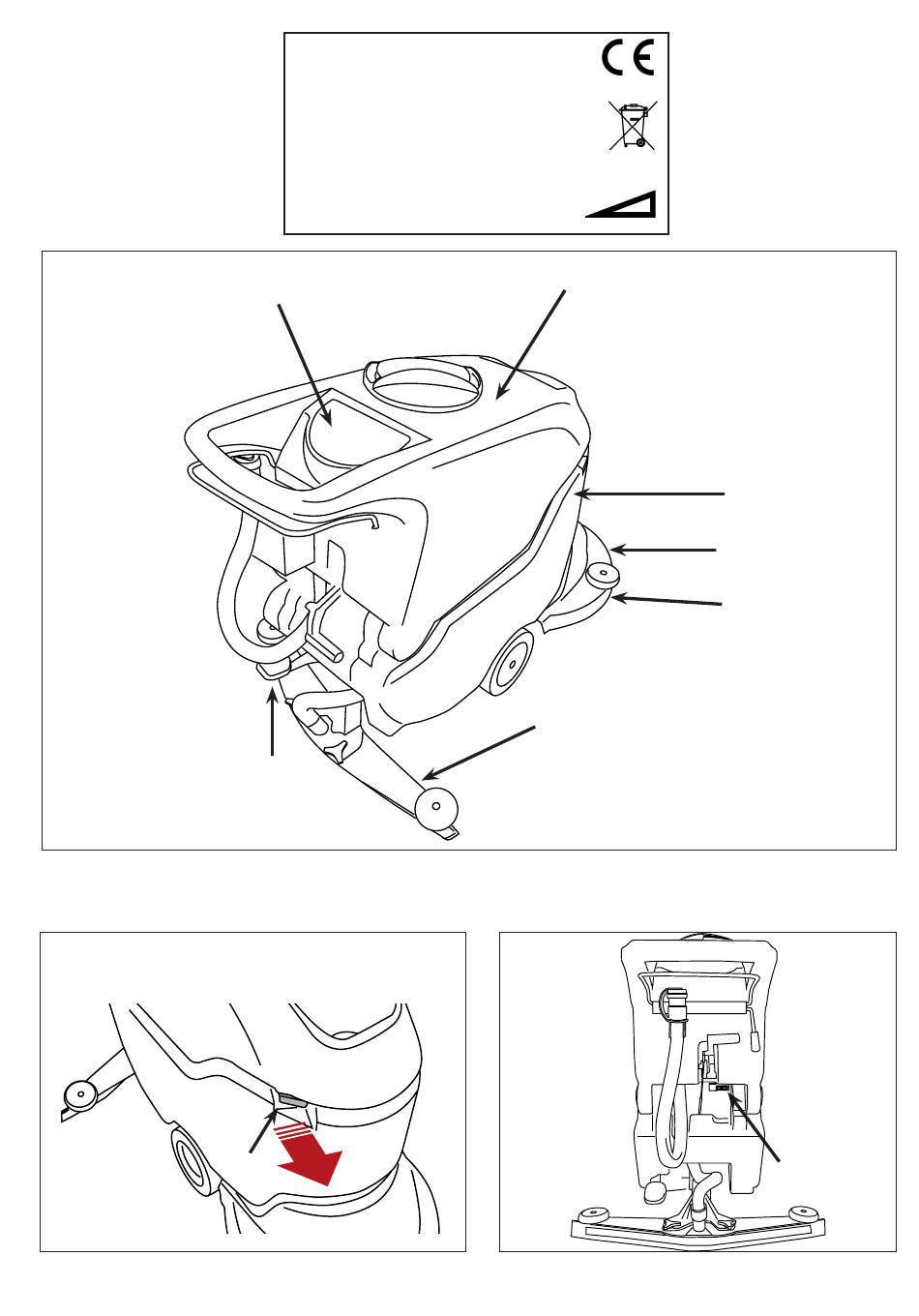 CE