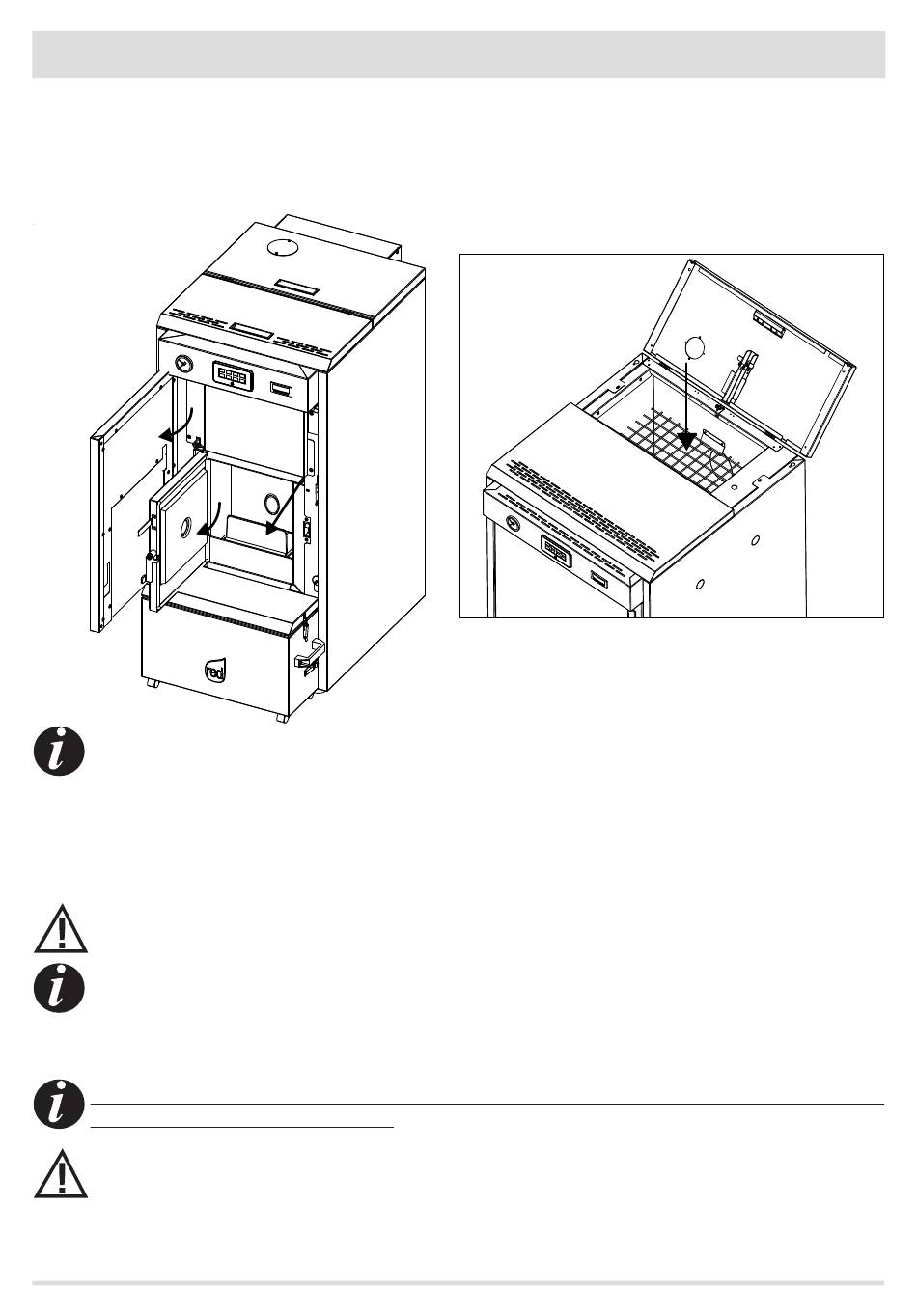 red