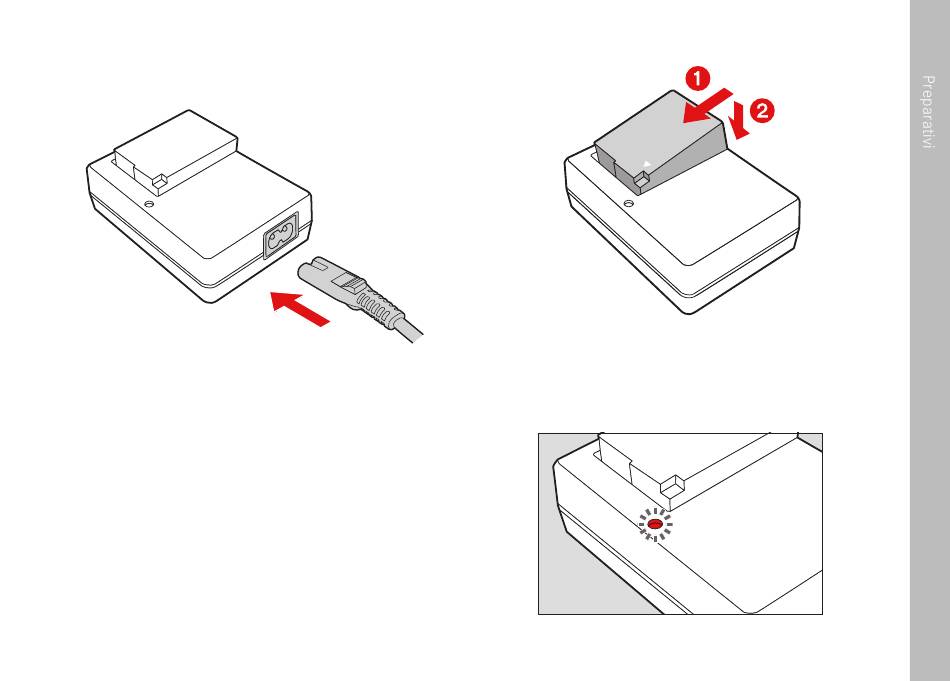 1
2
Preparativi