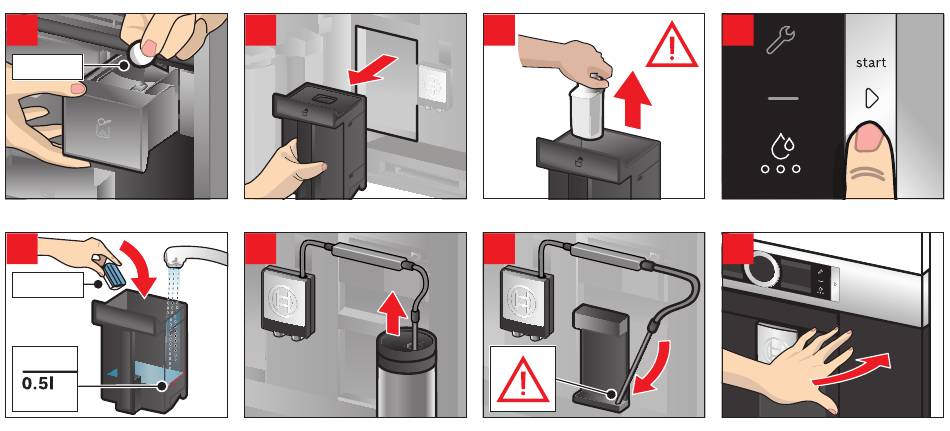 start

0.5l