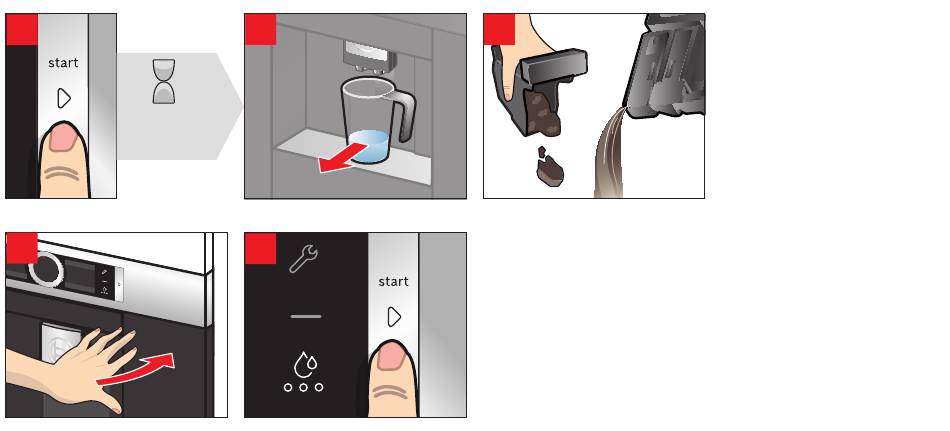 start

start