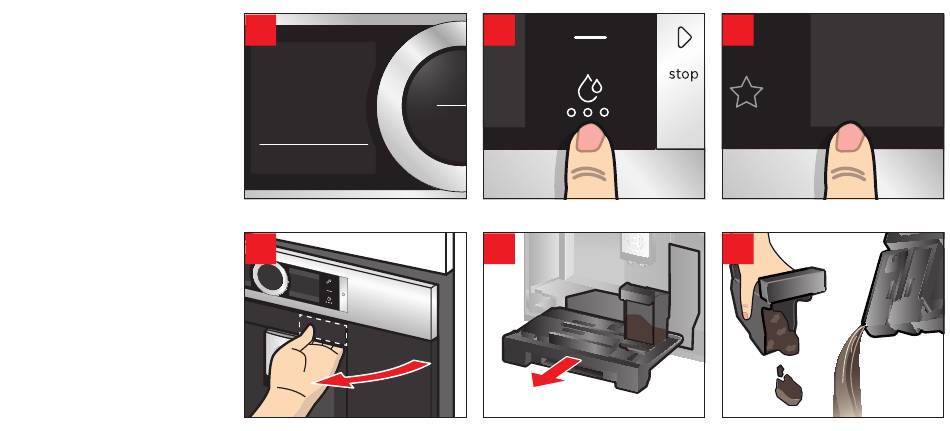 stop