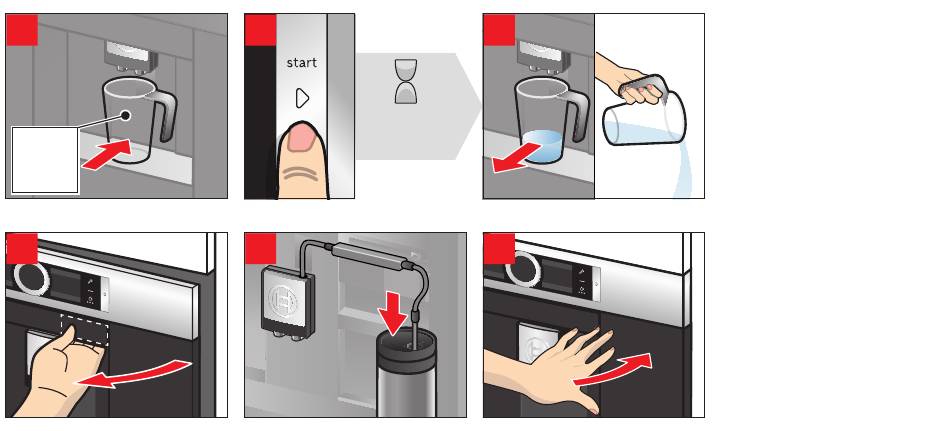 start