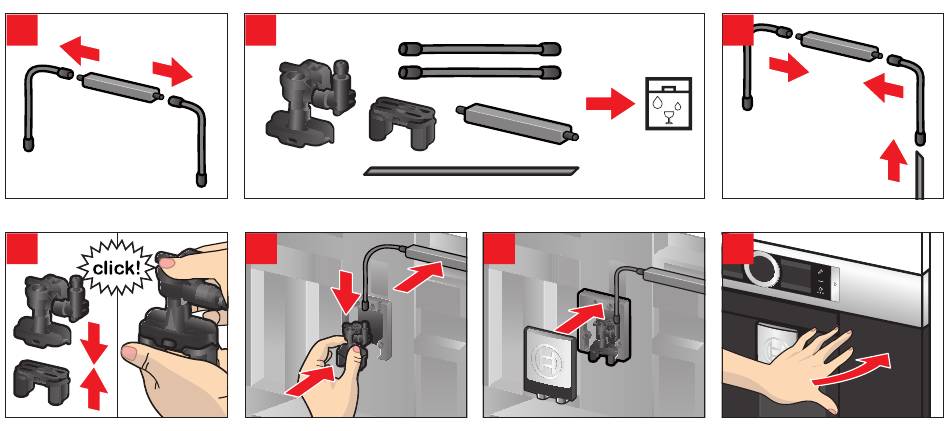 click!