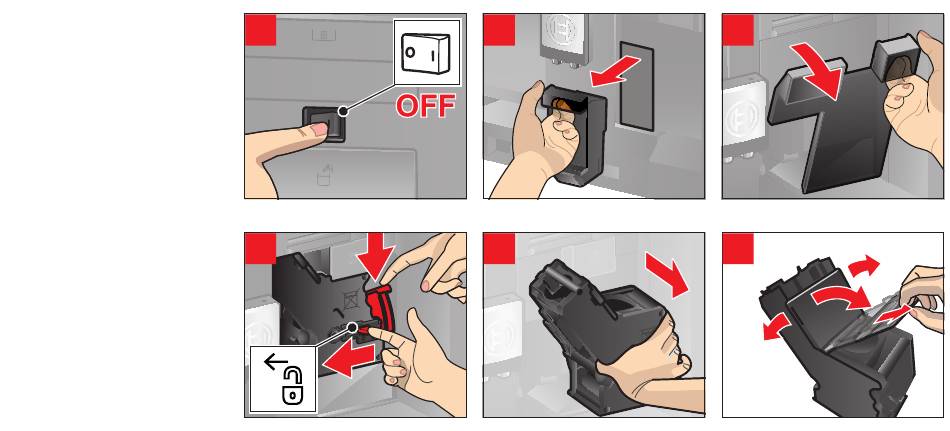 OFF