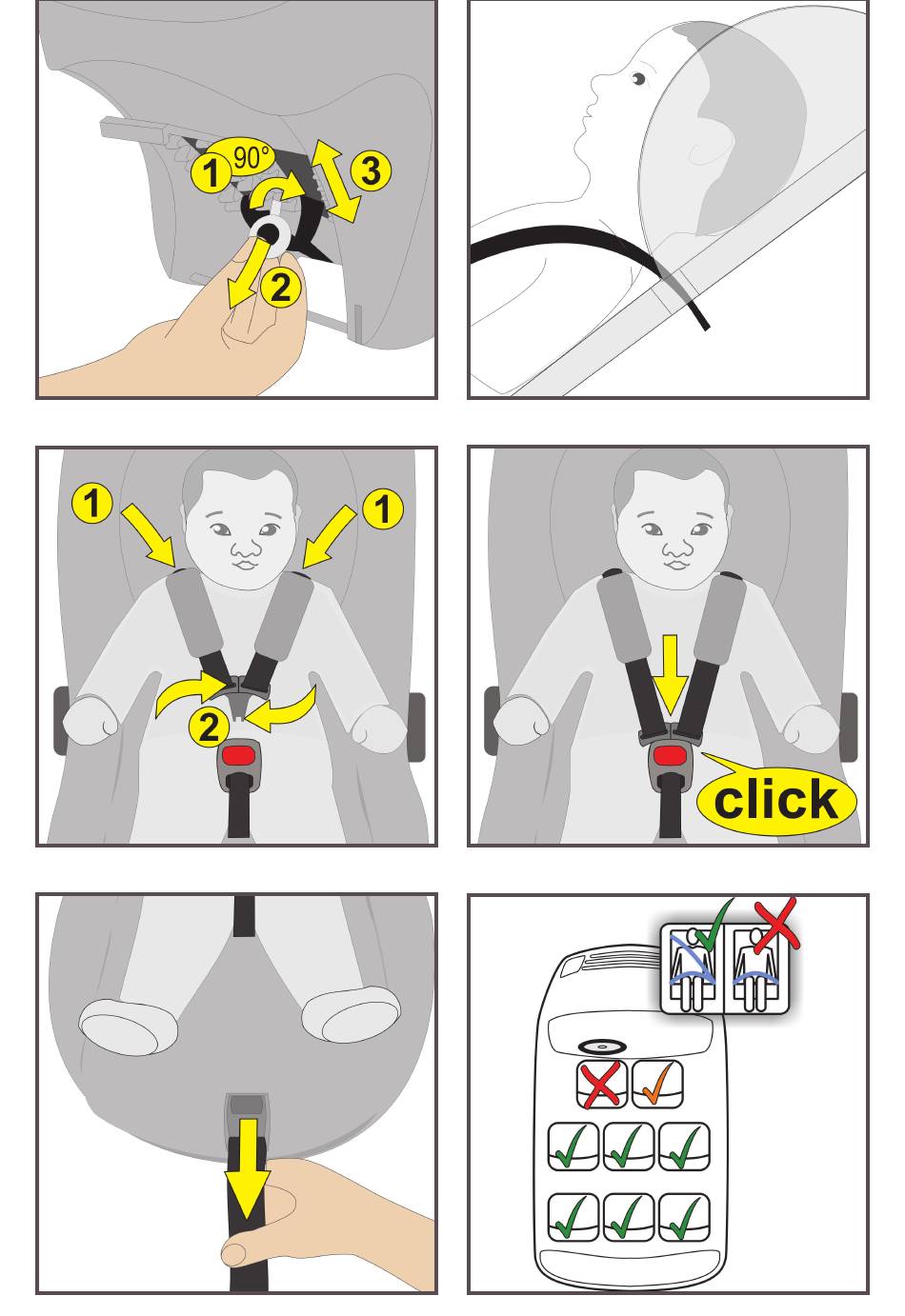 1 90° 3 2

1 1 2

click