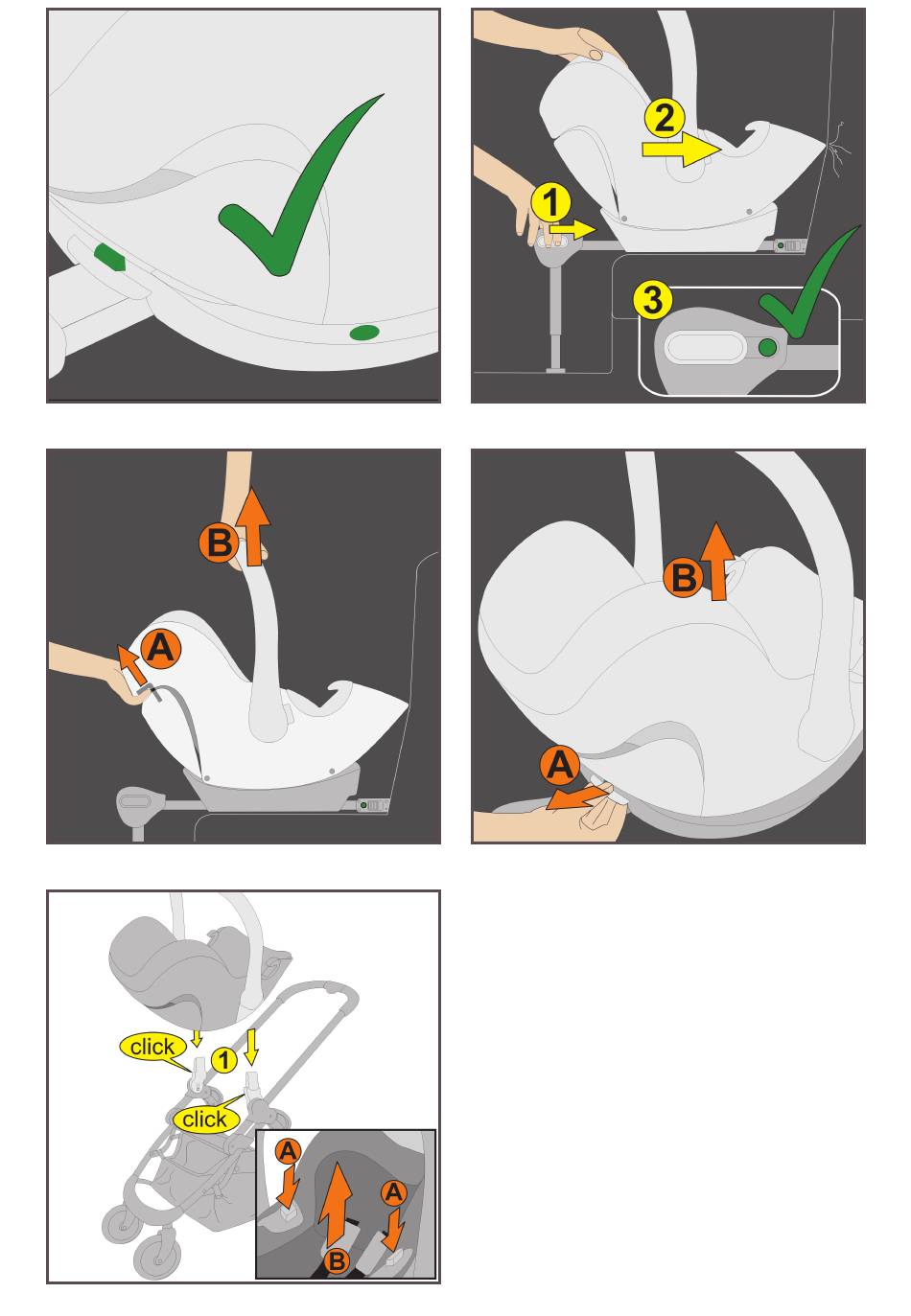 2
1
3

B
A

B
A

click
1
click
A
A
B