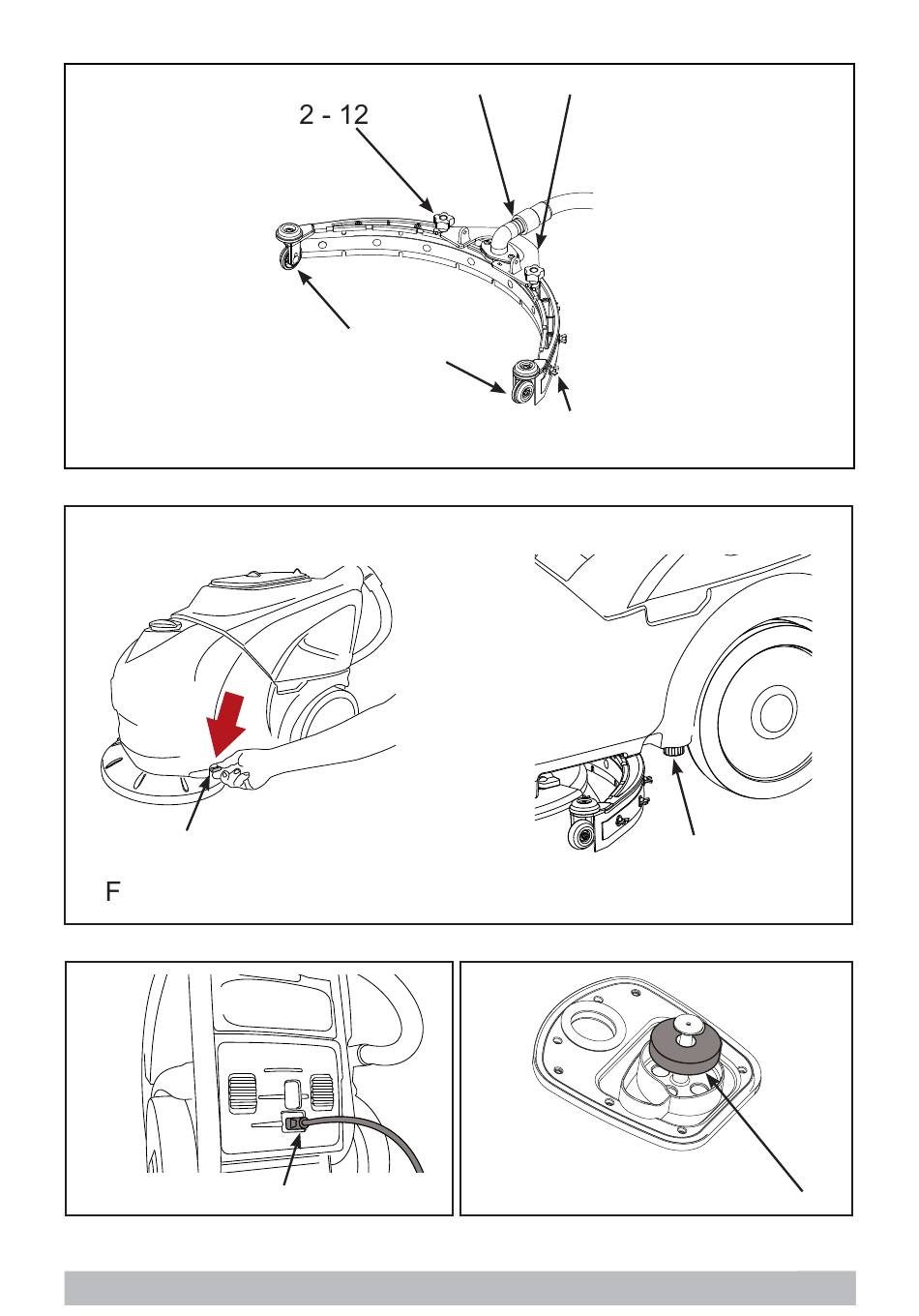 2 - 12

F