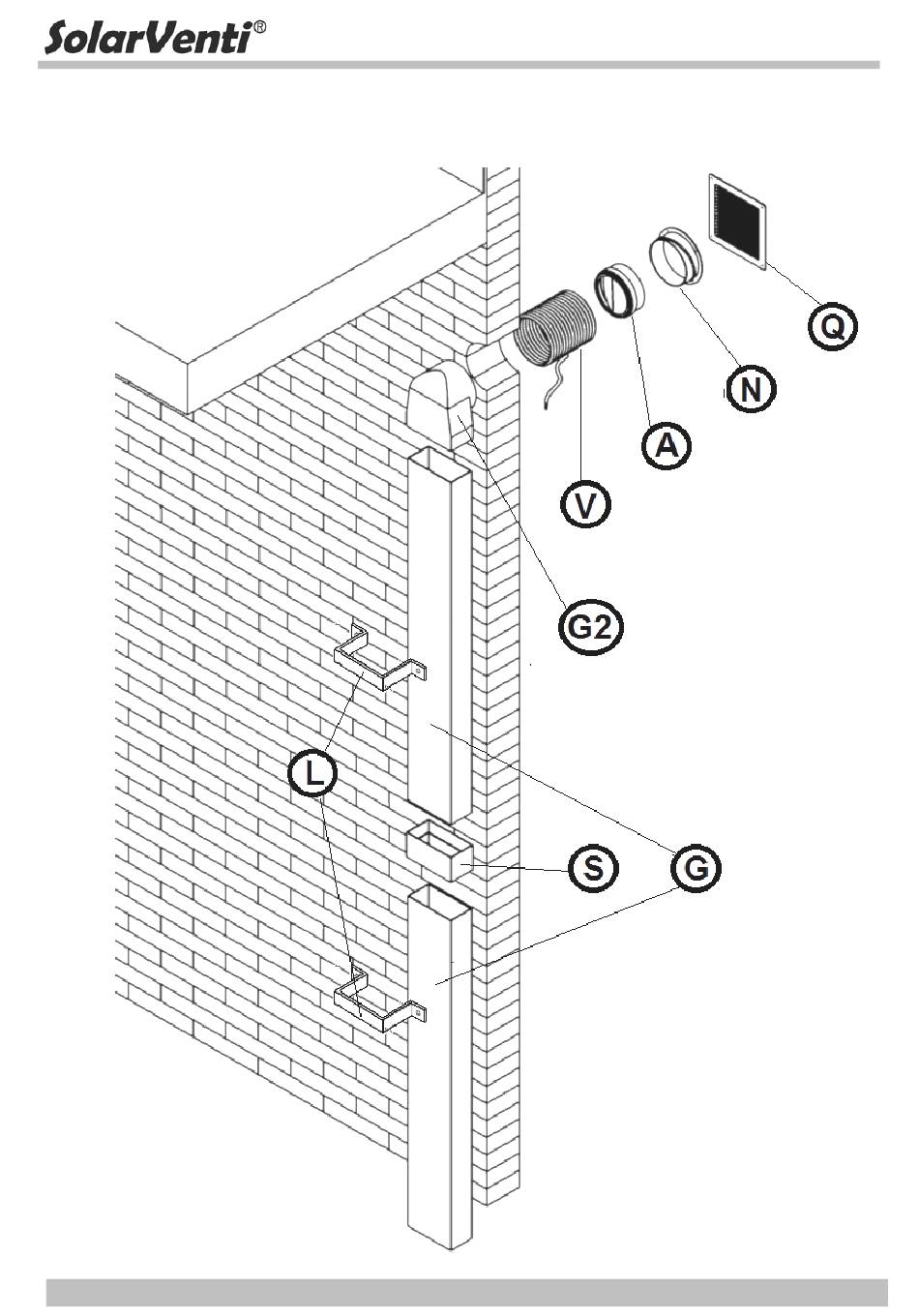 SolarVenti®

Q

N

A

V

G2

L

S

G